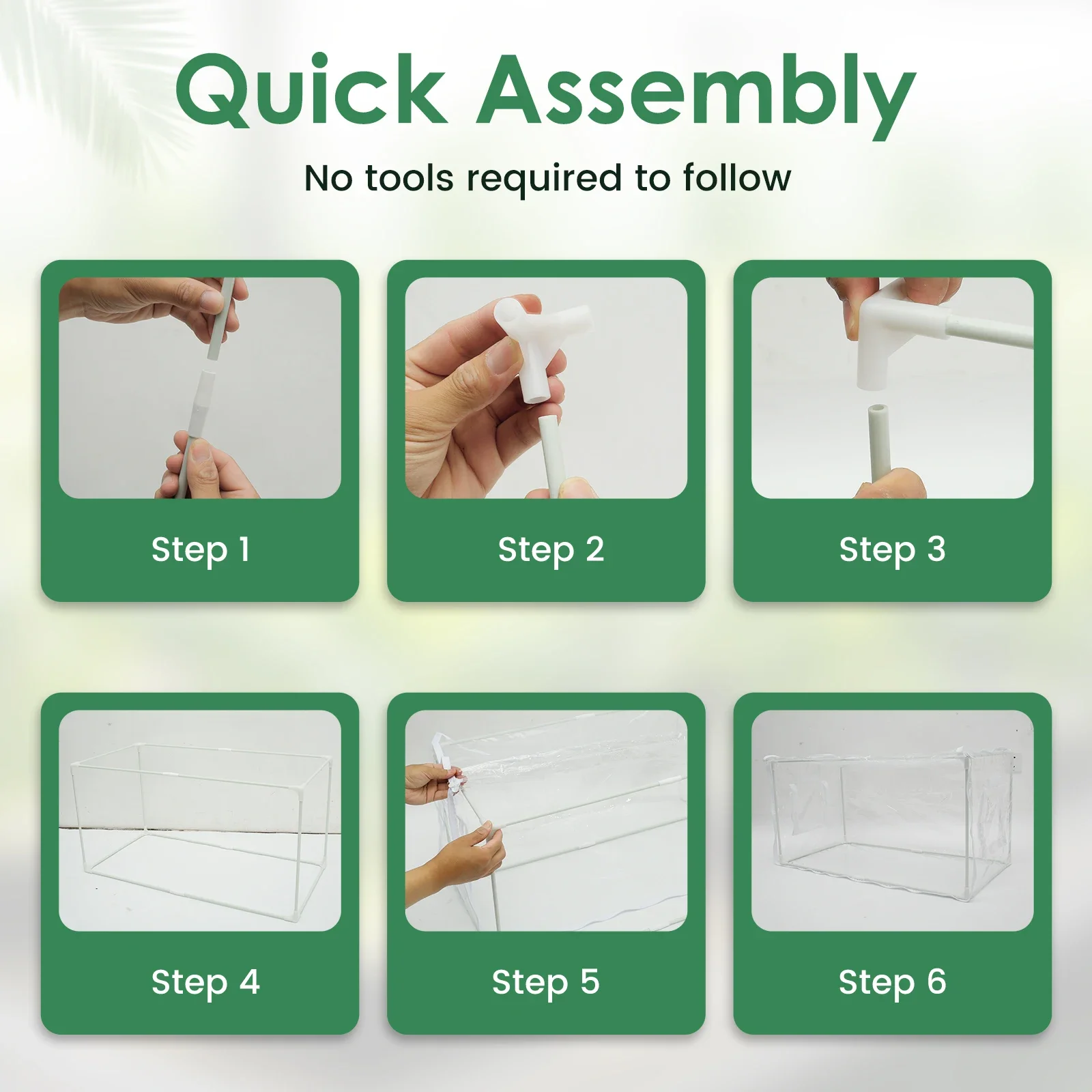 Quick Assembly

No tools required to follow

Step 1

Step 2

Step 3

Step 4

Step 5

Step 6