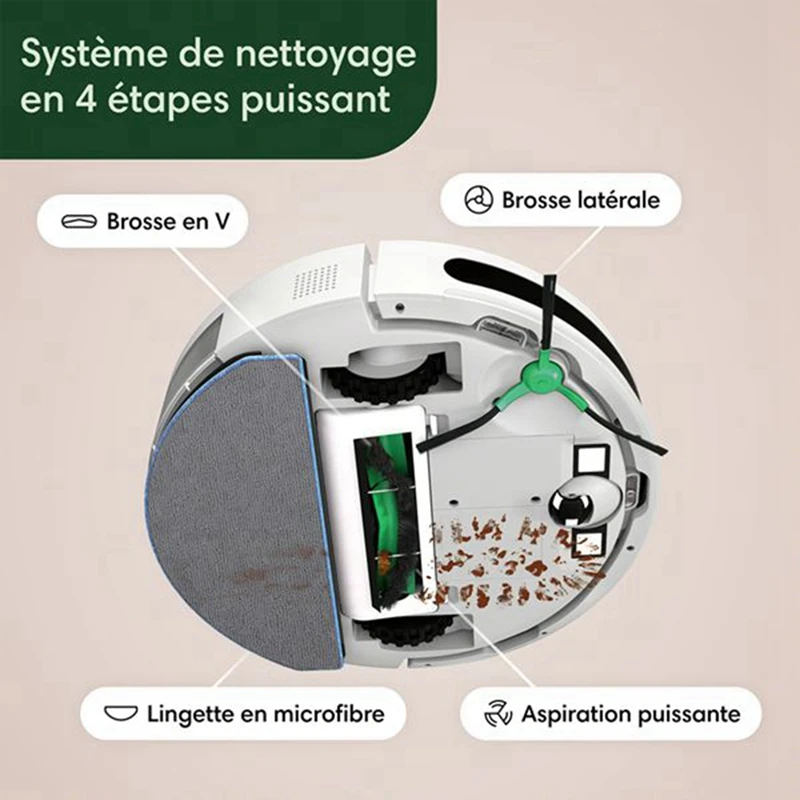 Système de nettoyage en 4 étapes puissant

Brosse en V

Brosse latérale

Lingette en microfibre

Aspiration puissante