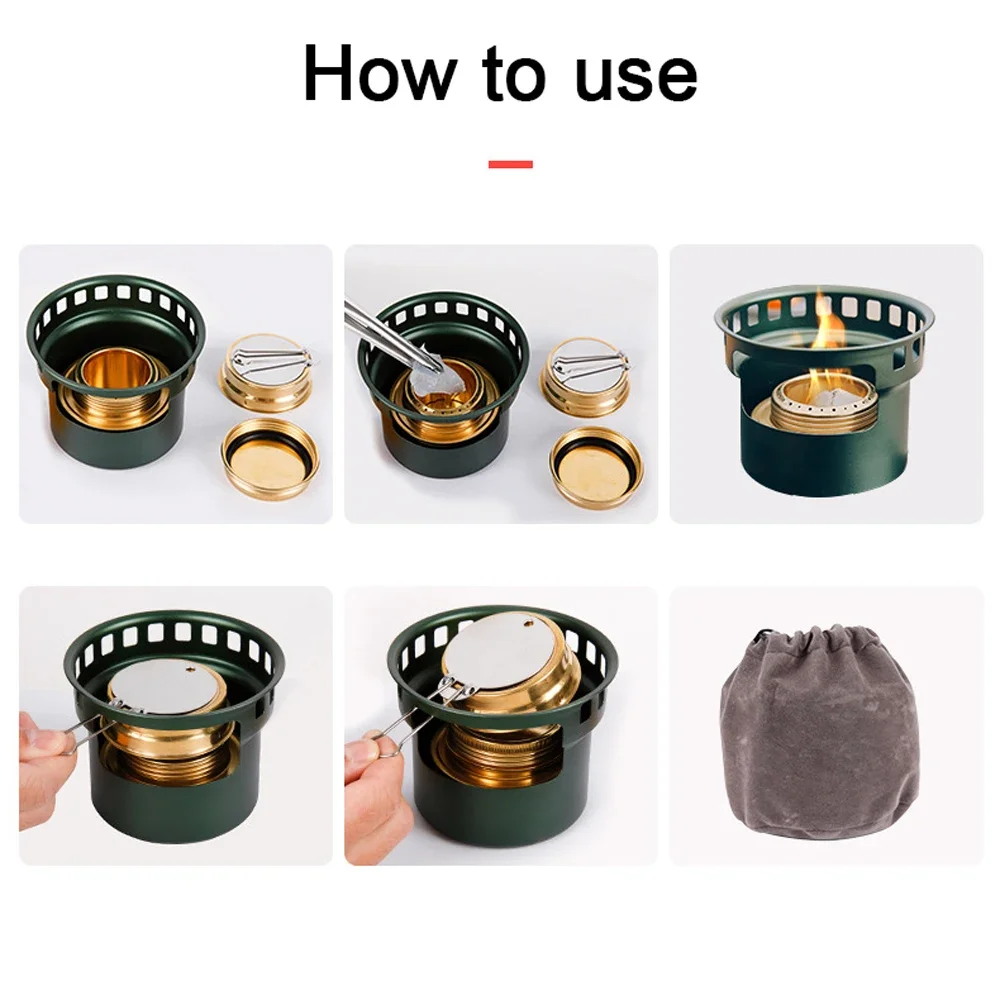 How to use