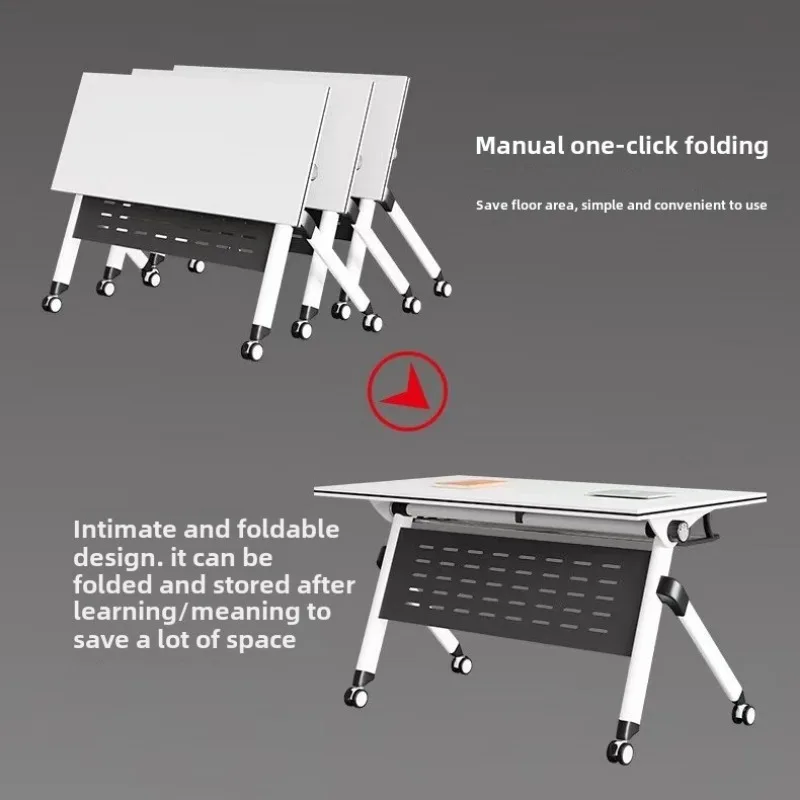 Manual one-click folding

Save floor area, simple and convenient to use

Intimate and foldable design. it can be folded and stored after learning/meaning to save a lot of space