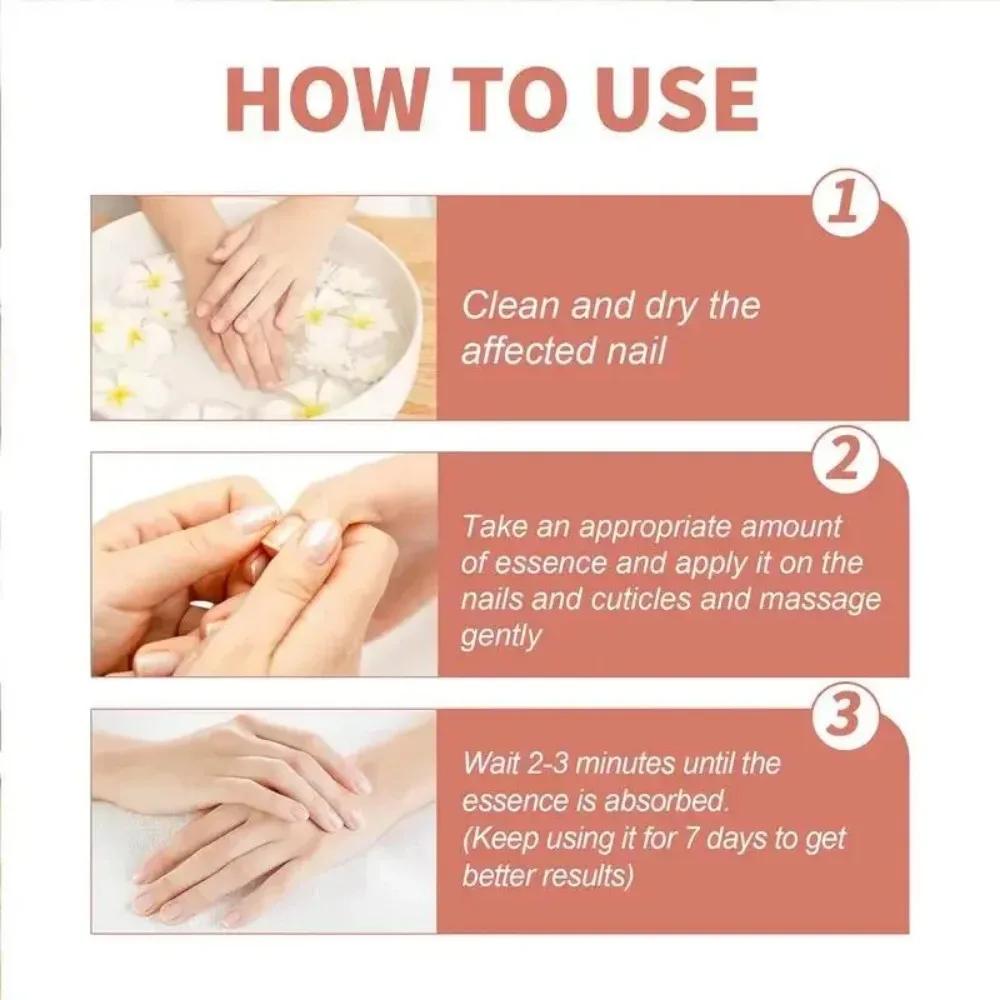 HOW TO USE

1

Clean and dry the affected nail

2

Take an appropriate amount of essence and apply it on the nails and cuticles and massage gently

3

Wait 2-3 minutes until the essence is absorbed.
(Keep using it for 7 days to get better results)