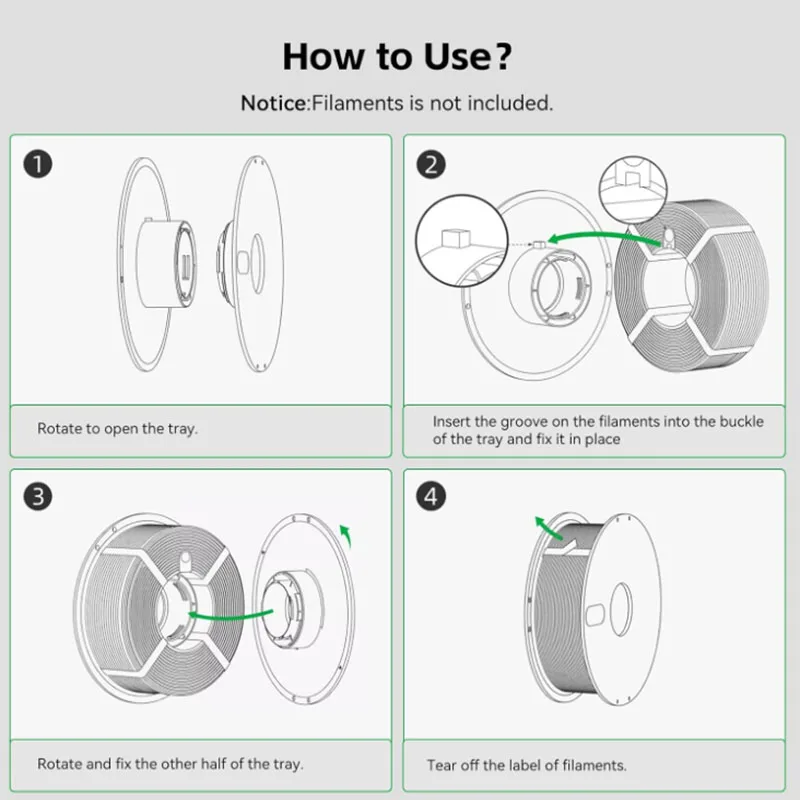 How to Use?

Notice:Filaments is not included.

1

Rotate to open the tray.

2

Insert the groove on the filaments into the buckle of the tray and fix it in place

3

Rotate and fix the other half of the tray.

4

Tear off the label of filaments.