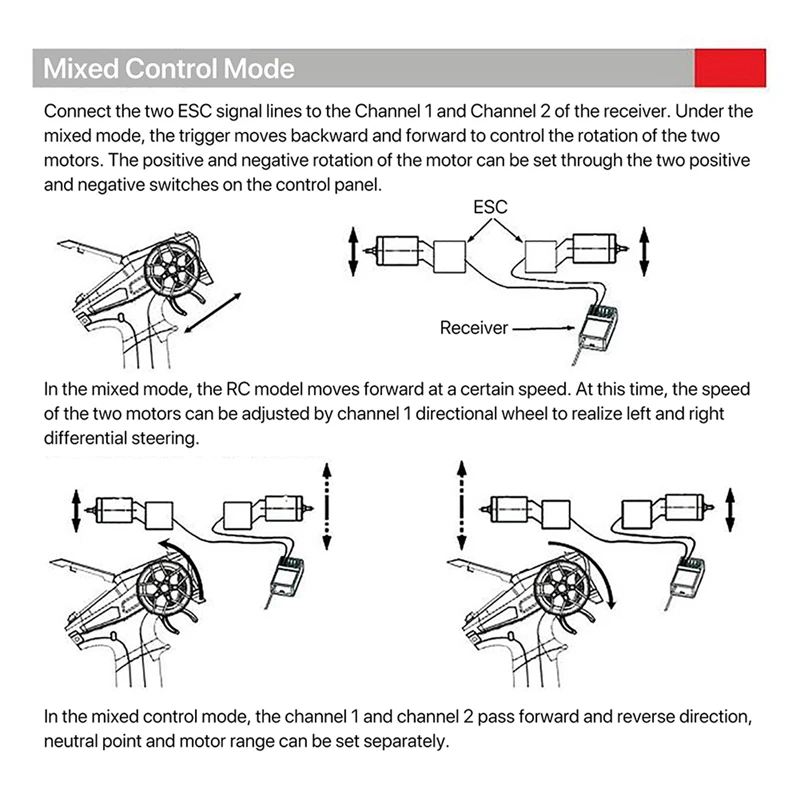 Mixed Control Mode

Connect the two ESC signal lines to the Channel 1 and Channel 2 of the receiver. Under the mixed mode, the trigger moves backward and forward to control the rotation of the two motors. The positive and negative rotation of the motor can be set through the two positive and negative switches on the control panel.

ESC

Receiver

In the mixed mode, the RC model moves forward at a certain speed. At this time, the speed of the two motors can be adjusted by channel 1 directional wheel to realize left and right differential steering.

In the mixed control mode, the channel 1 and channel 2 pass forward and reverse direction, neutral point and motor range can be set separately.