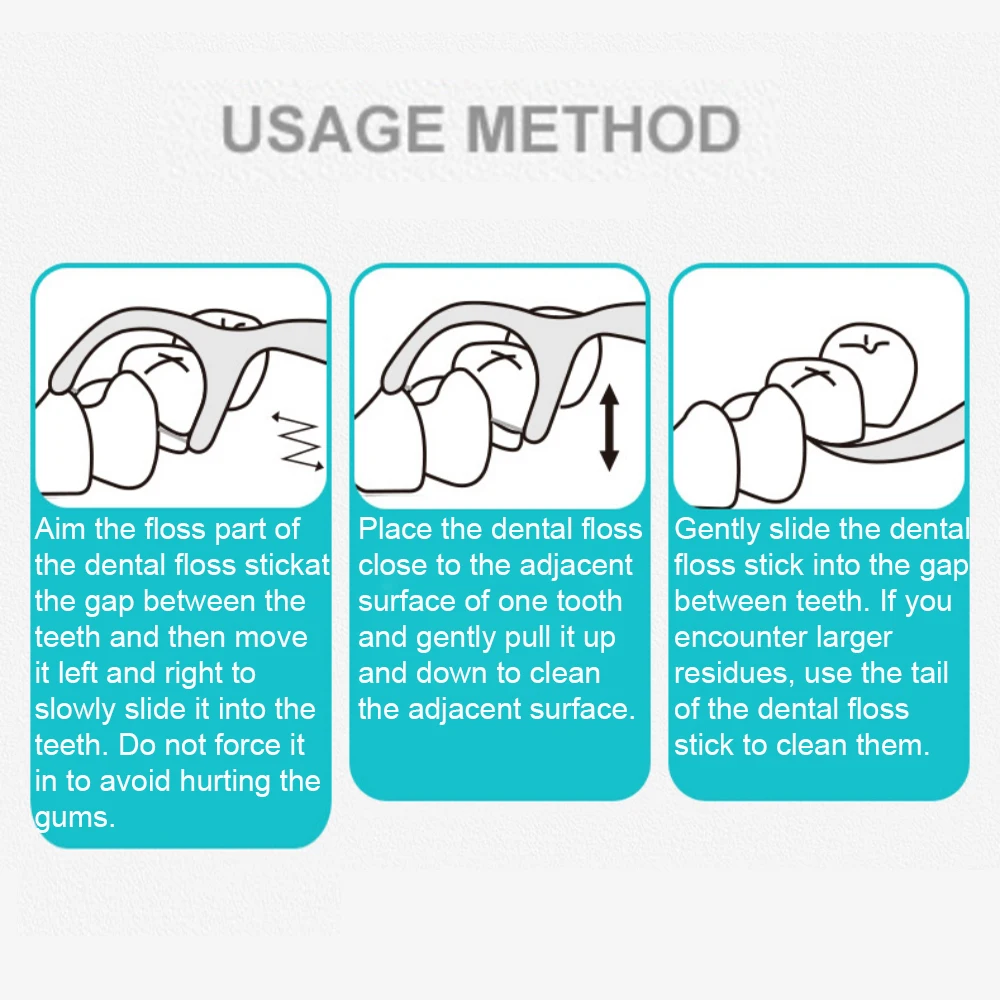 USAGE METHOD

Aim the floss part of the dental floss stickat the gap between the teeth and then move it left and right to slowly slide it into the teeth. Do not force it in to avoid hurting the gums.

Place the dental floss close to the adjacent surface of one tooth and gently pull it up and down to clean the adjacent surface.

Gently slide the dental floss stick into the gap between teeth. If you encounter larger residues, use the tail of the dental floss stick to clean them.