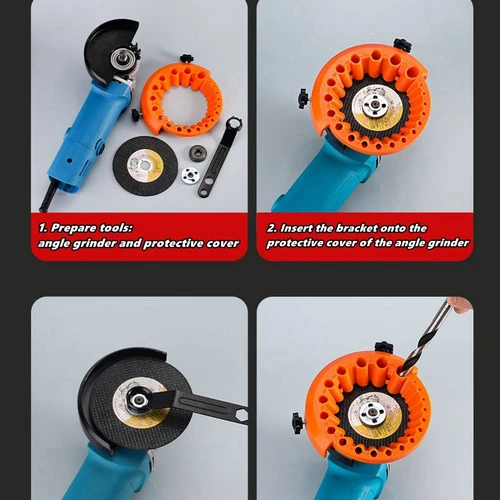 1. Prepare tools:
angle grinder and protective cover

2. Insert the bracket onto the protective cover of the angle grinder