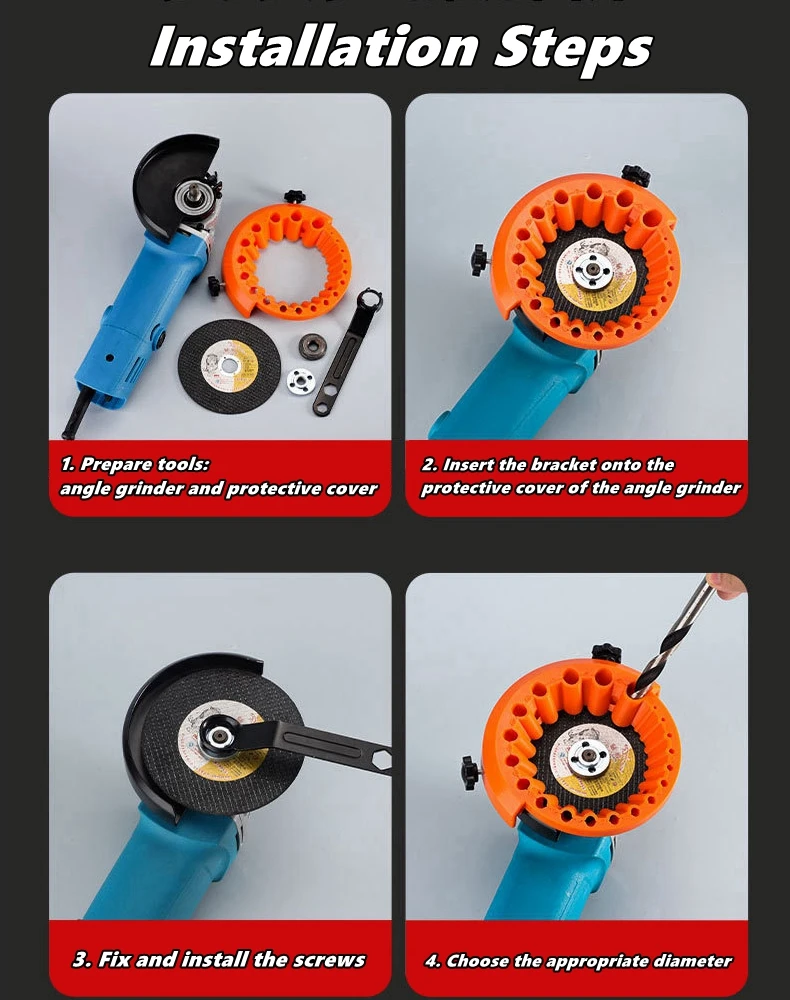 Installation Steps

1. Prepare tools:
angle grinder and protective cover

2. Insert the bracket onto the protective cover of the angle grinder

3. Fix and install the screws

4. Choose the appropriate diameter