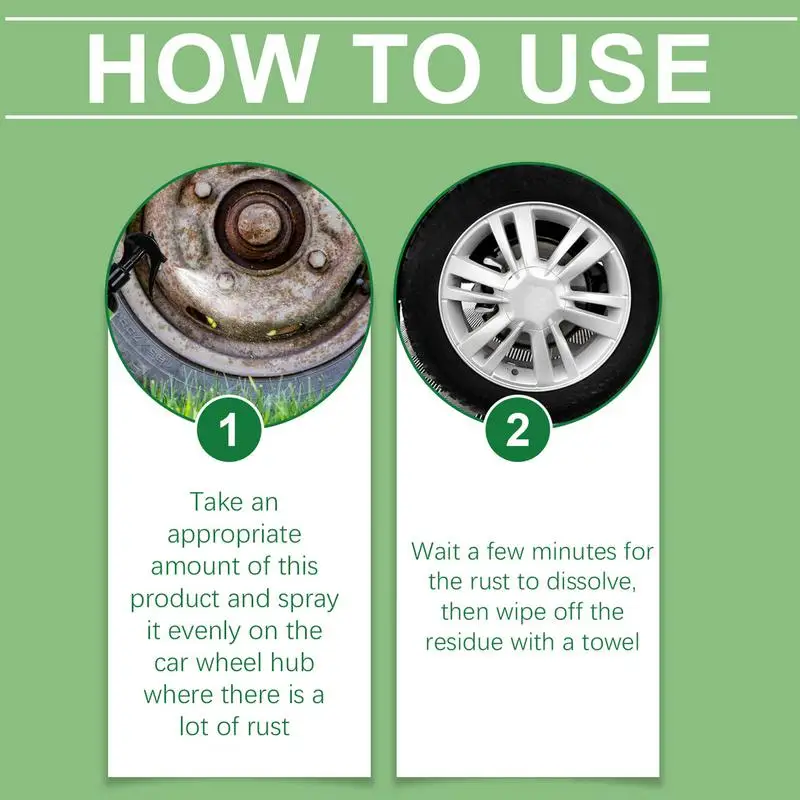 HOW TO USE

1

Take an appropriate amount of this product and spray it evenly on the car wheel hub where there is a lot of rust

2

Wait a few minutes for the rust to dissolve, then wipe off the residue with a towel