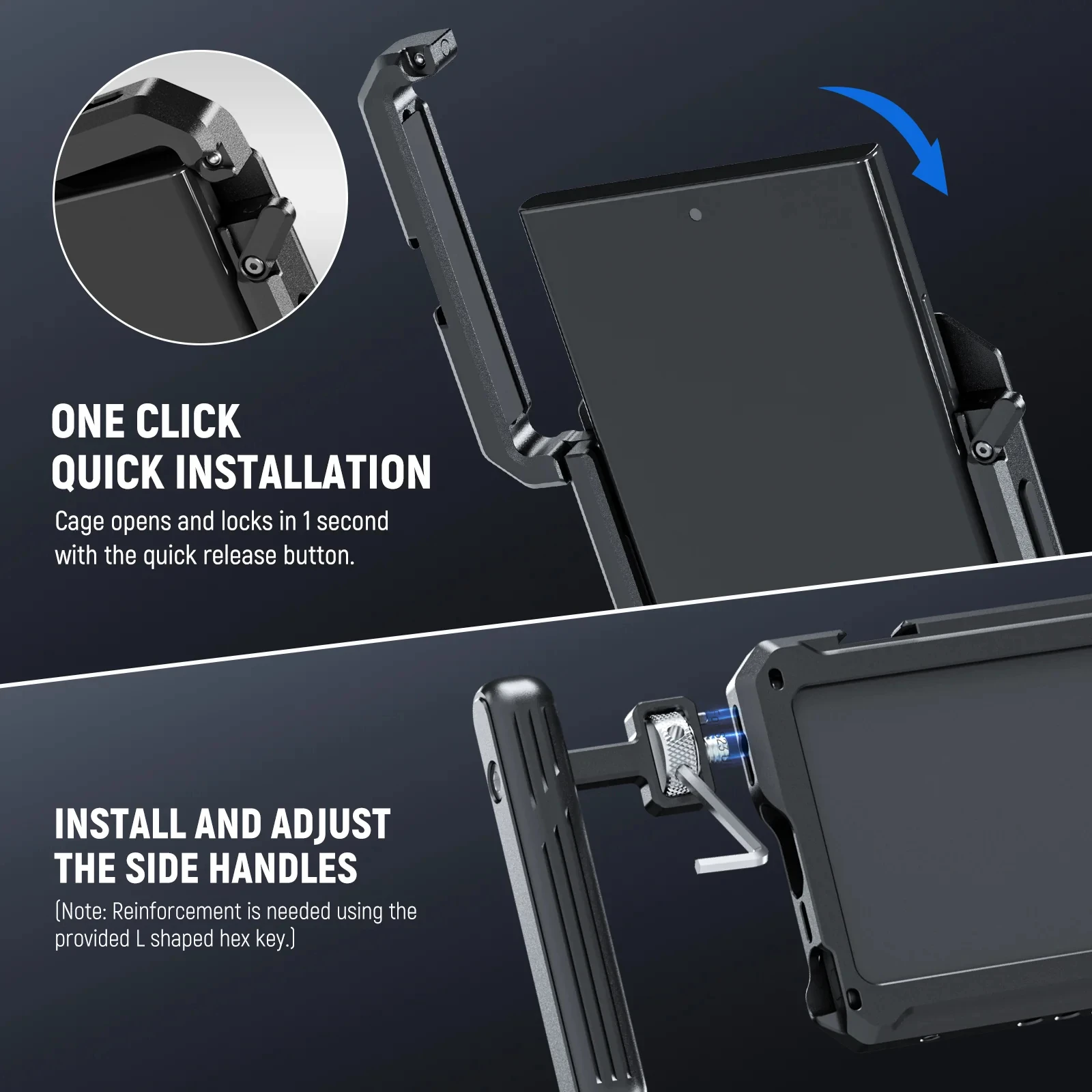 ONE CLICK
QUICK INSTALLATION

Cage opens and locks in 1 second with the quick release button.

INSTALL AND ADJUST
THE SIDE HANDLES

(Note: Reinforcement is needed using the provided L shaped hex key.)