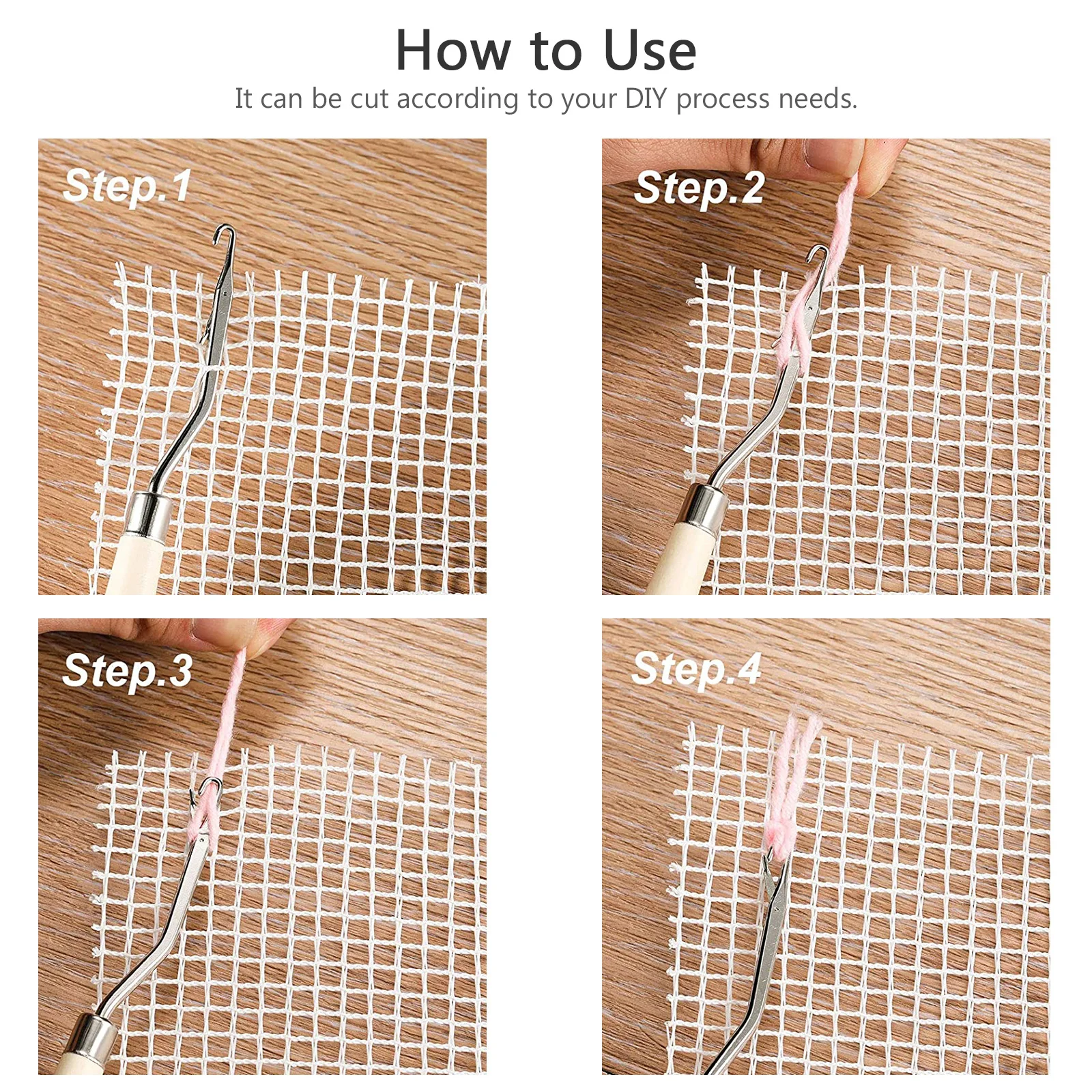 How to Use
It can be cut according to your DIY process needs.

Step.1

Step.2

Step.3

Step.4