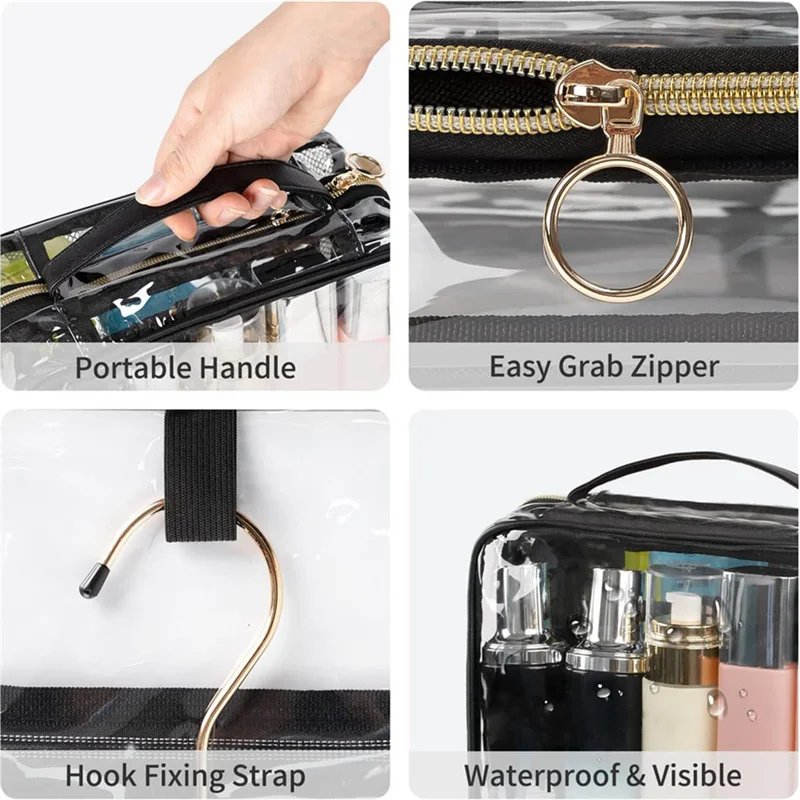 Portable Handle

Easy Grab Zipper

Hook Fixing Strap

Waterproof & Visible