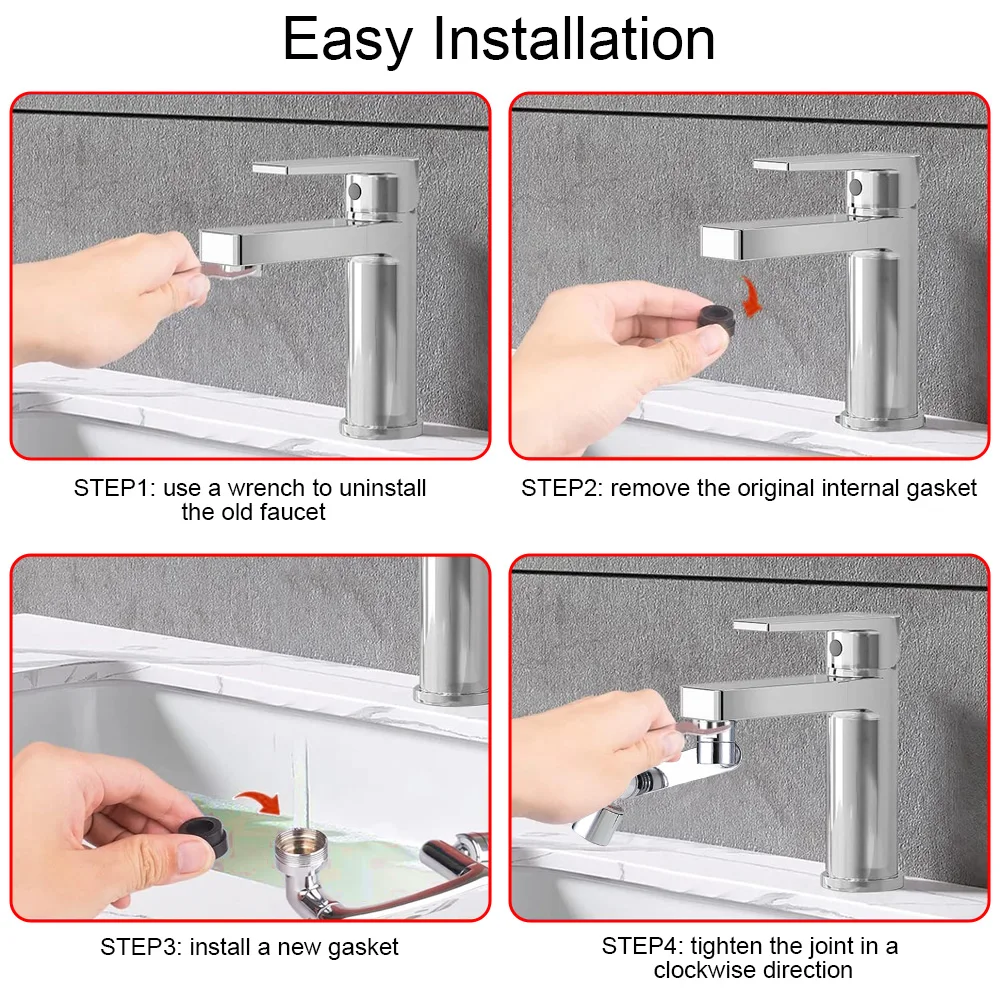 Easy Installation

STEP1: use a wrench to uninstall the old faucet

STEP2: remove the original internal gasket

STEP3: install a new gasket

STEP4: tighten the joint in a clockwise direction