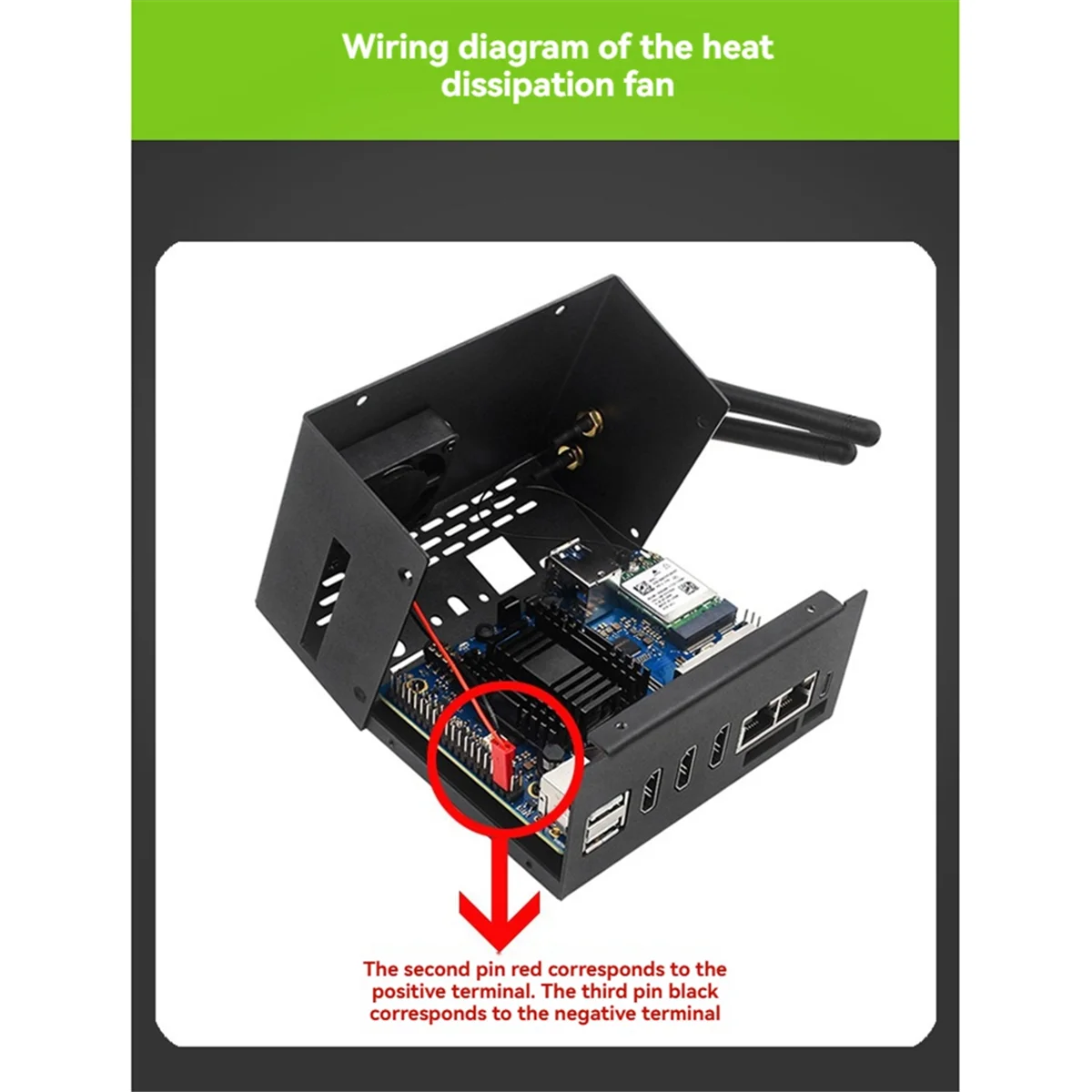 Wiring diagram of the heat dissipation fan

The second pin red corresponds to the positive terminal. The third pin black corresponds to the negative terminal