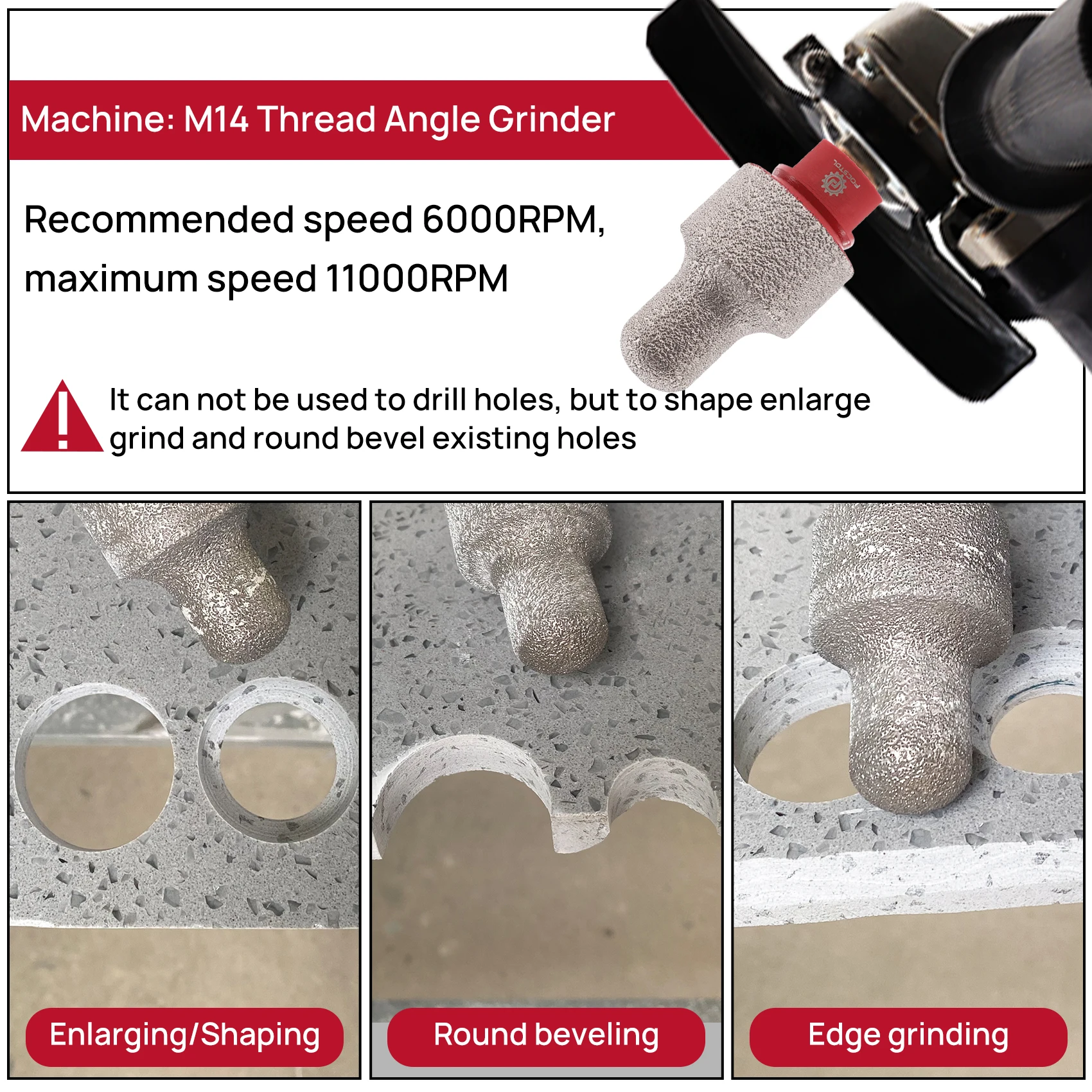 Machine: M14 Thread Angle Grinder

Recommended speed 6000RPM, maximum speed 11000RPM

FOCSTOL

It can not be used to drill holes, but to shape enlarge grind and round bevel existing holes

Enlarging/Shaping

Round beveling

Edge grinding