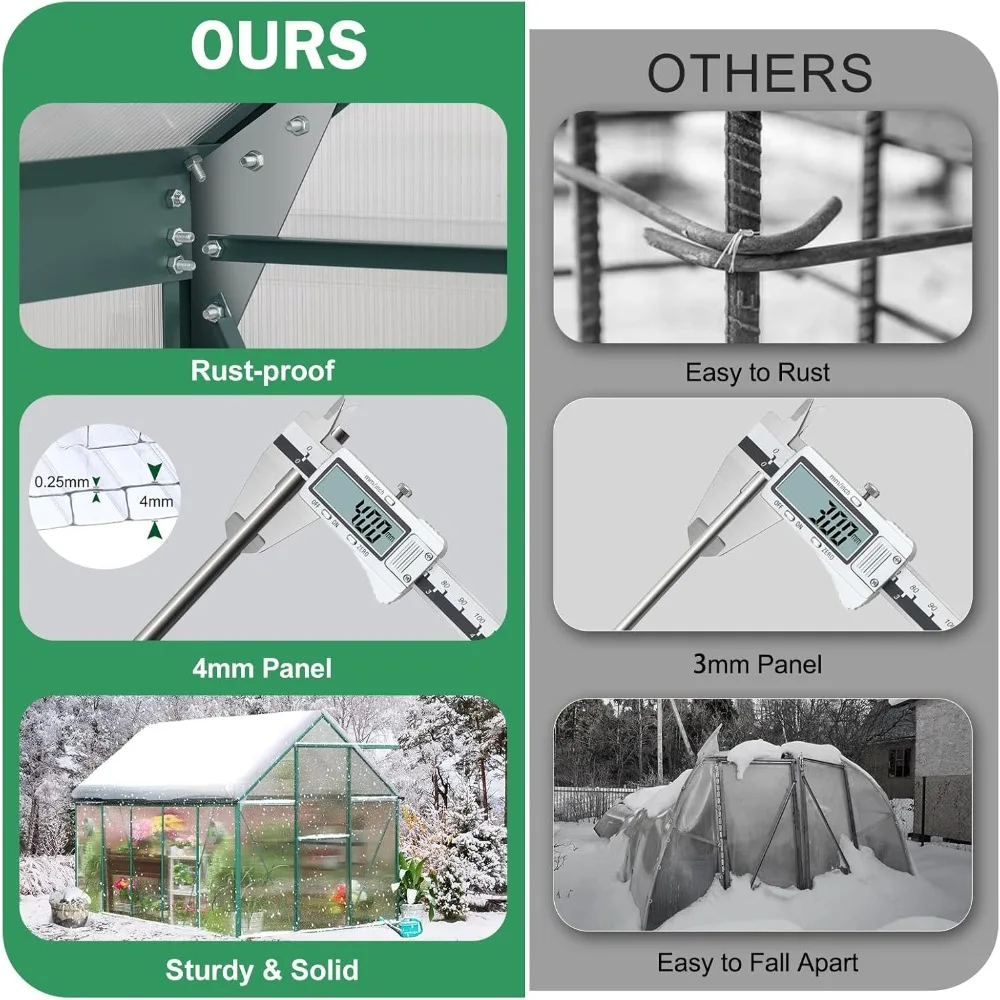 OURS

Rust-proof

0.25mm

4mm

4.00 mm

4mm Panel

Sturdy & Solid

OTHERS

Easy to Rust

3.00 mm

3mm Panel

Easy to Fall Apart