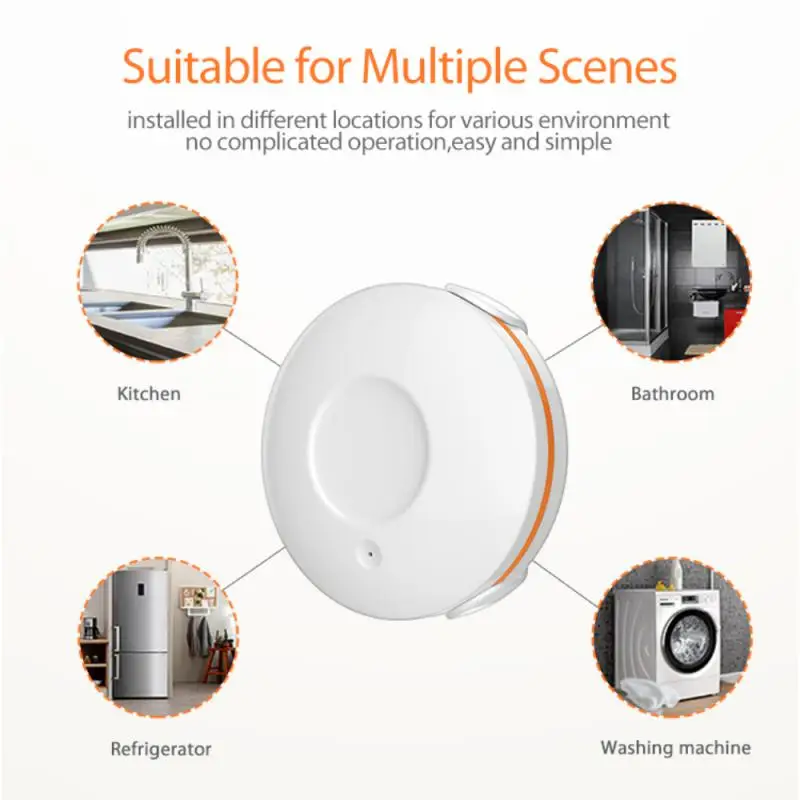 Suitable for Multiple Scenes

installed in different locations for various environment
no complicated operation,easy and simple

Kitchen

Bathroom

Refrigerator

Washing machine