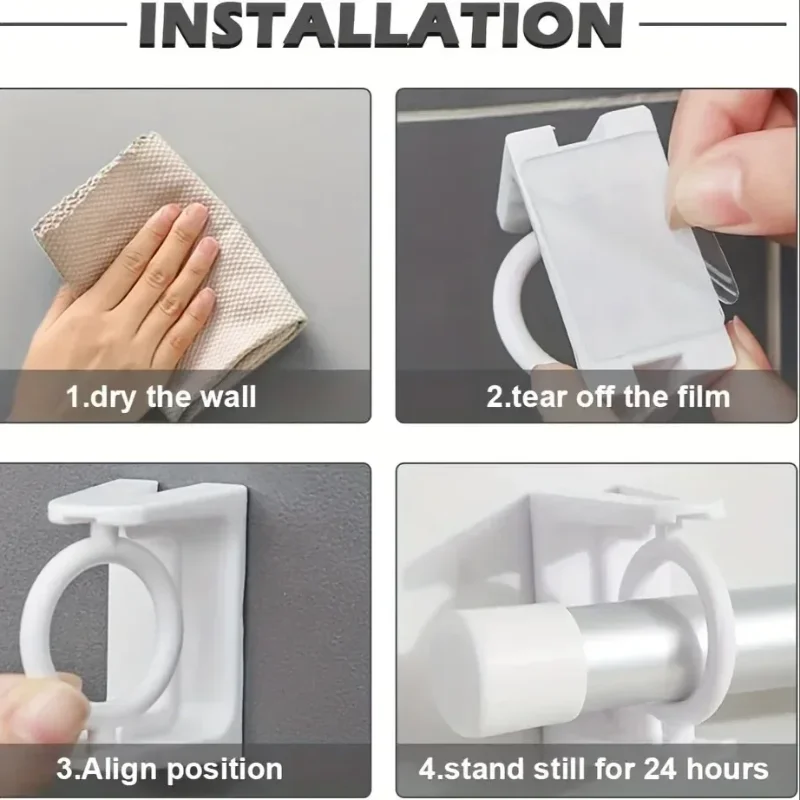 INSTALLATION

1.dry the wall

2.tear off the film

3.Align position

4.stand still for 24 hours