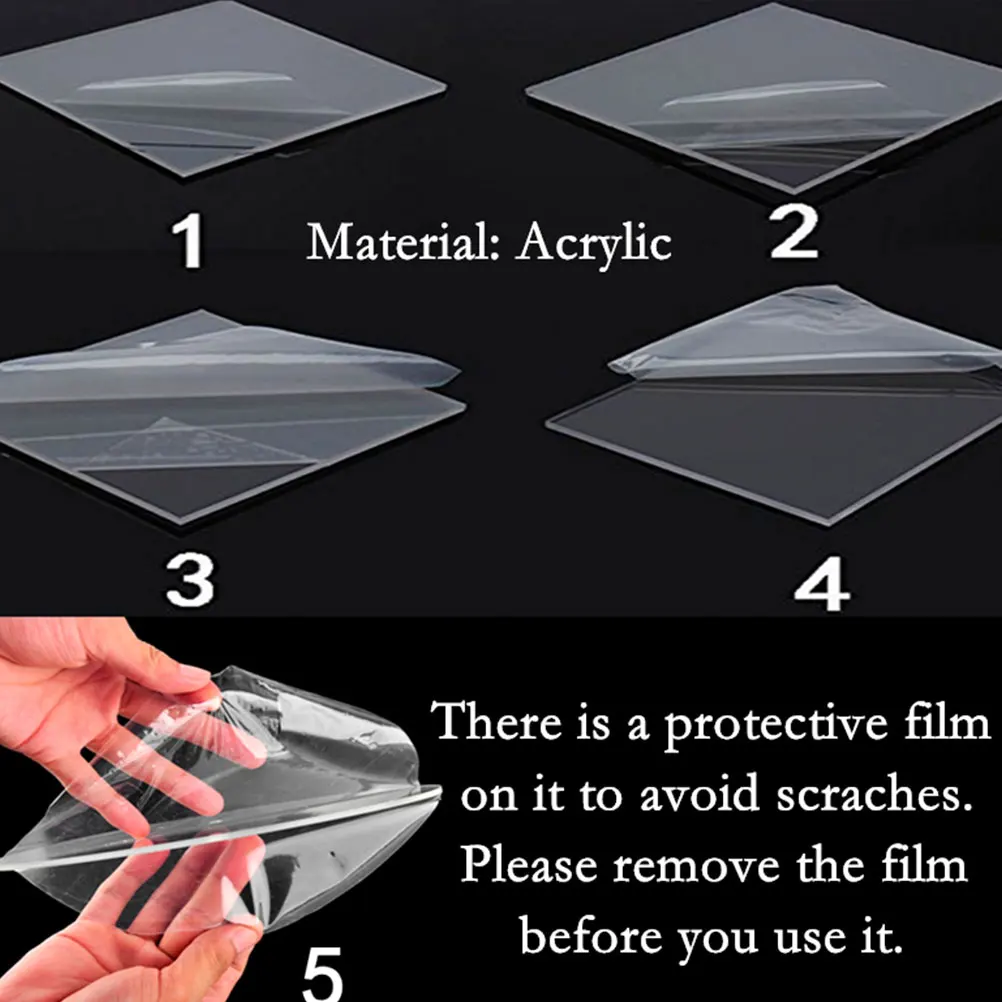 1

Material: Acrylic

2

3

4

There is a protective film on it to avoid scraches. Please remove the film before you use it.

5