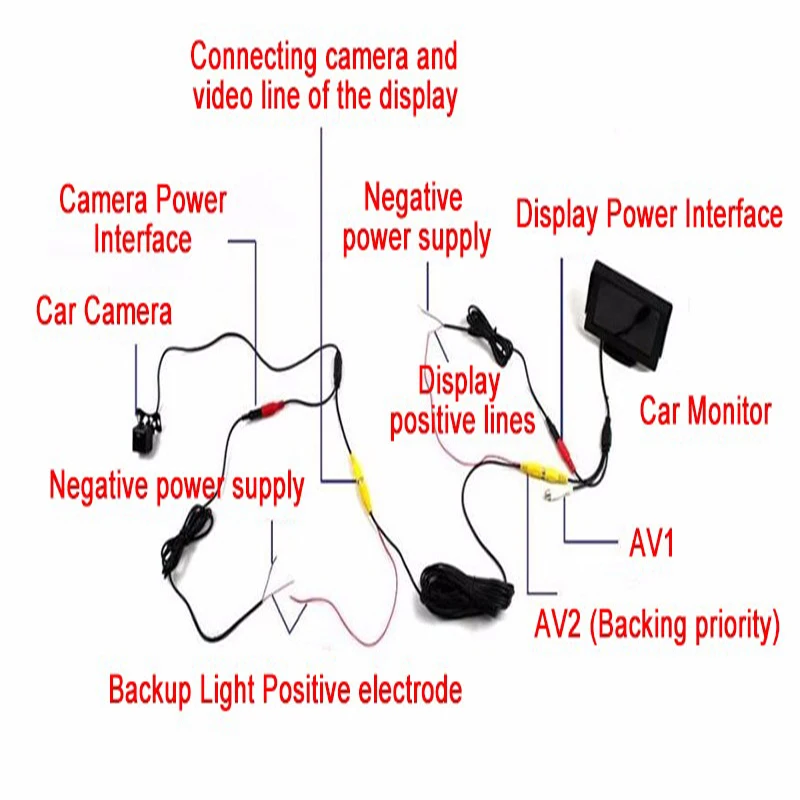 Connecting camera and video line of the display

Camera Power Interface

Negative power supply

Display Power Interface

Car Camera

Display positive lines

Car Monitor

Negative power supply

AV1

AV2 (Backing priority)

Backup Light Positive electrode