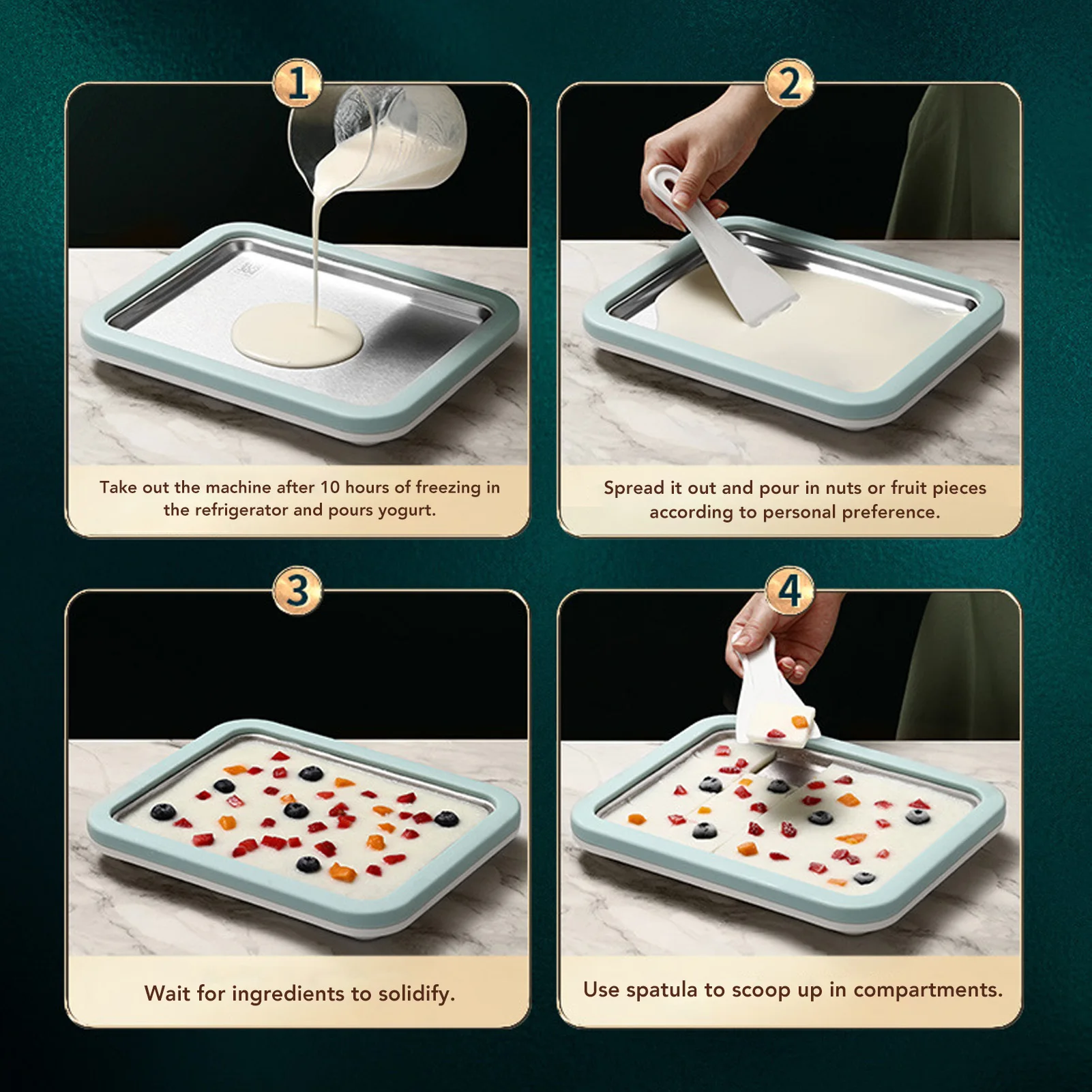 1

Take out the machine after 10 hours of freezing in the refrigerator and pours yogurt.

2

Spread it out and pour in nuts or fruit pieces according to personal preference.

3

Wait for ingredients to solidify.

4

Use spatula to scoop up in compartments.