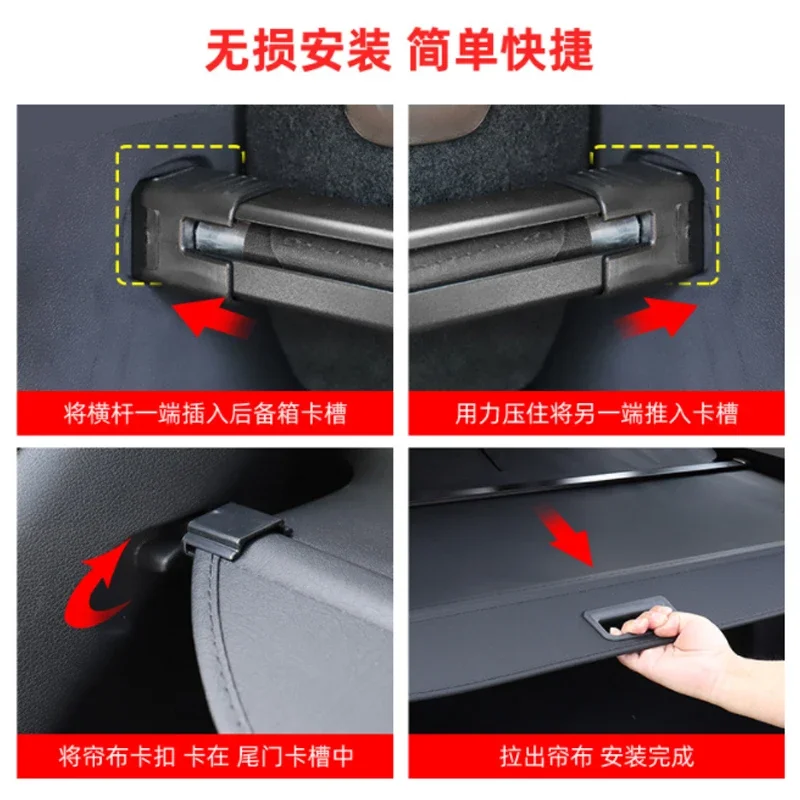 无损安装 简单快捷

将横杆一端插入后备箱卡槽

用力压住将另一端推入卡槽

将帘布卡扣 卡在 尾门卡槽中

拉出帘布 安装完成