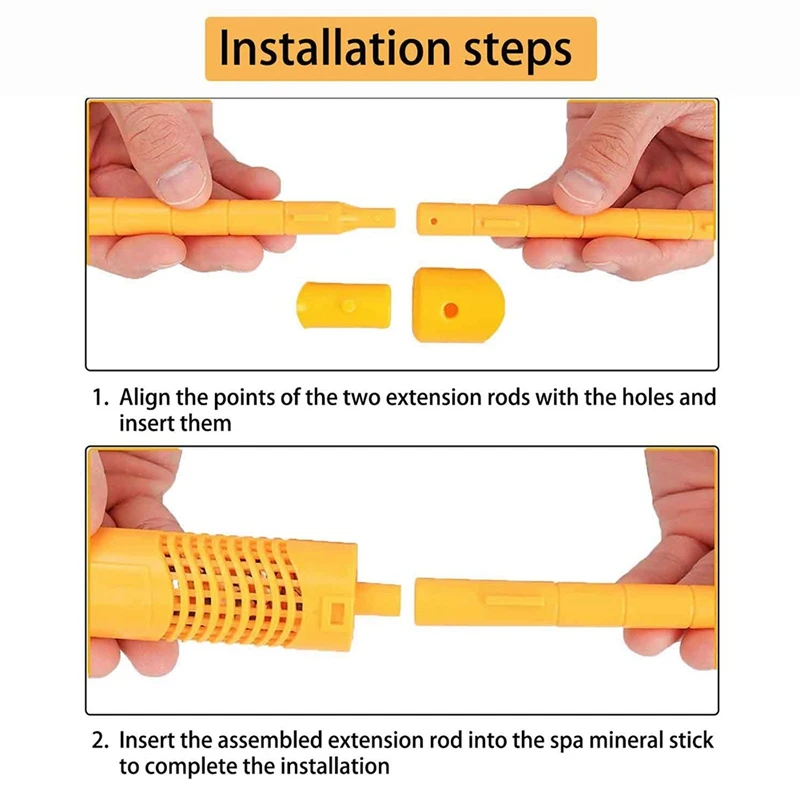 Installation steps

1. Align the points of the two extension rods with the holes and insert them

2. Insert the assembled extension rod into the spa mineral stick to complete the installation