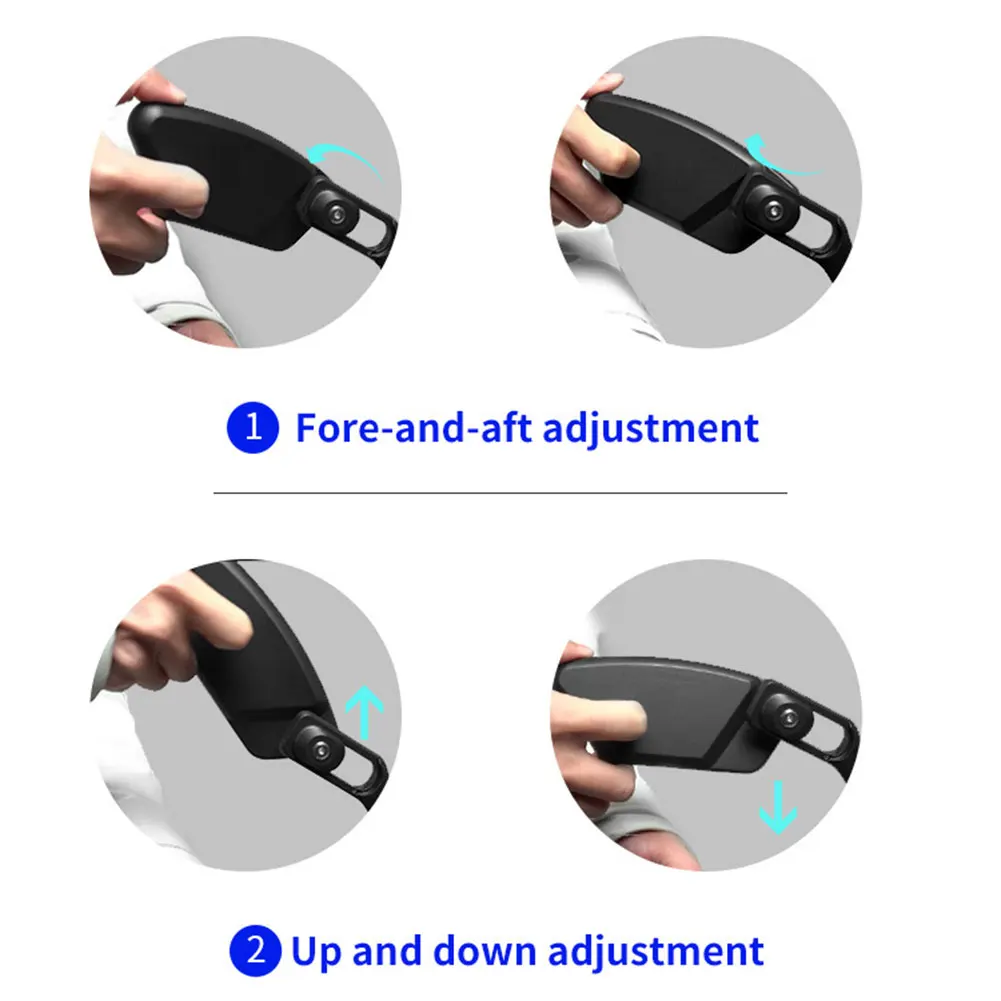 1 Fore-and-aft adjustment

2 Up and down adjustment