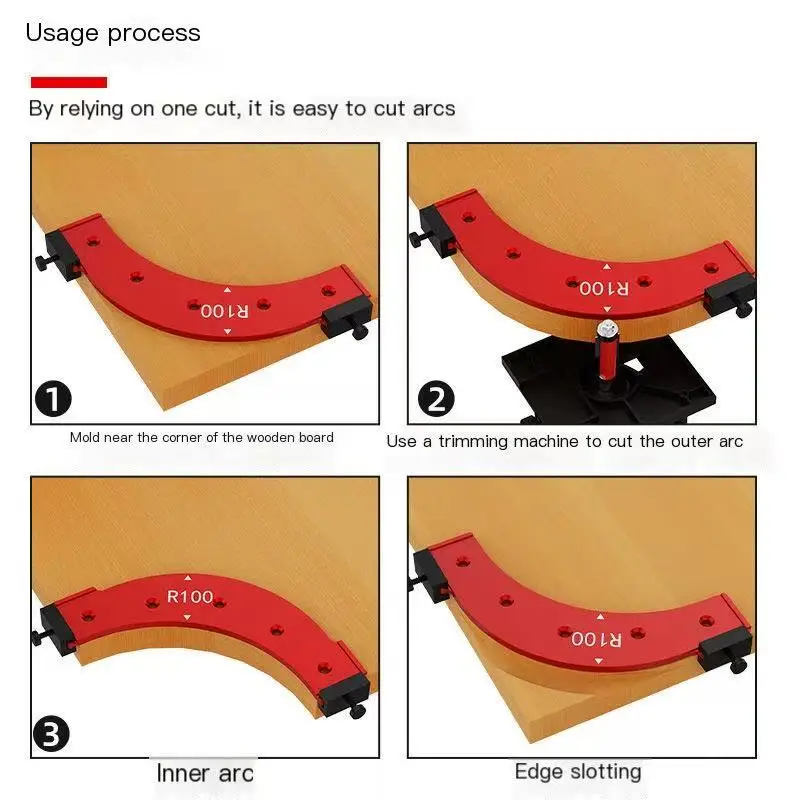 Usage process

By relying on one cut, it is easy to cut arcs

R100

1

Mold near the corner of the wooden board

R100

2

Use a trimming machine to cut the outer arc

R100

3

Inner arc

R100

Edge slotting