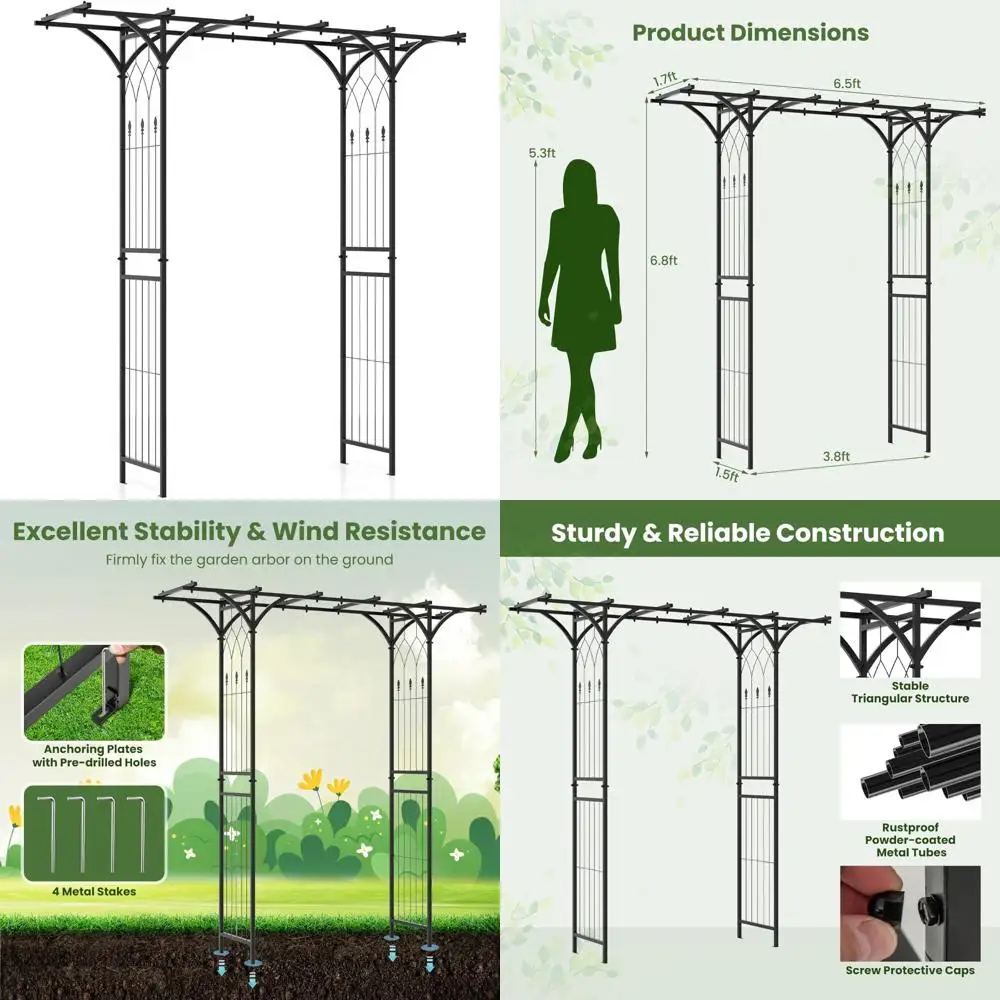 Product Dimensions

1.7ft

6.5ft

5.3ft

6.8ft

1.5ft

3.8ft

Excellent Stability & Wind Resistance

Firmly fix the garden arbor on the ground

Anchoring Plates with Pre-drilled Holes

4 Metal Stakes

Sturdy & Reliable Construction

Stable Triangular Structure

Rustproof Powder-coated Metal Tubes

Screw Protective Caps