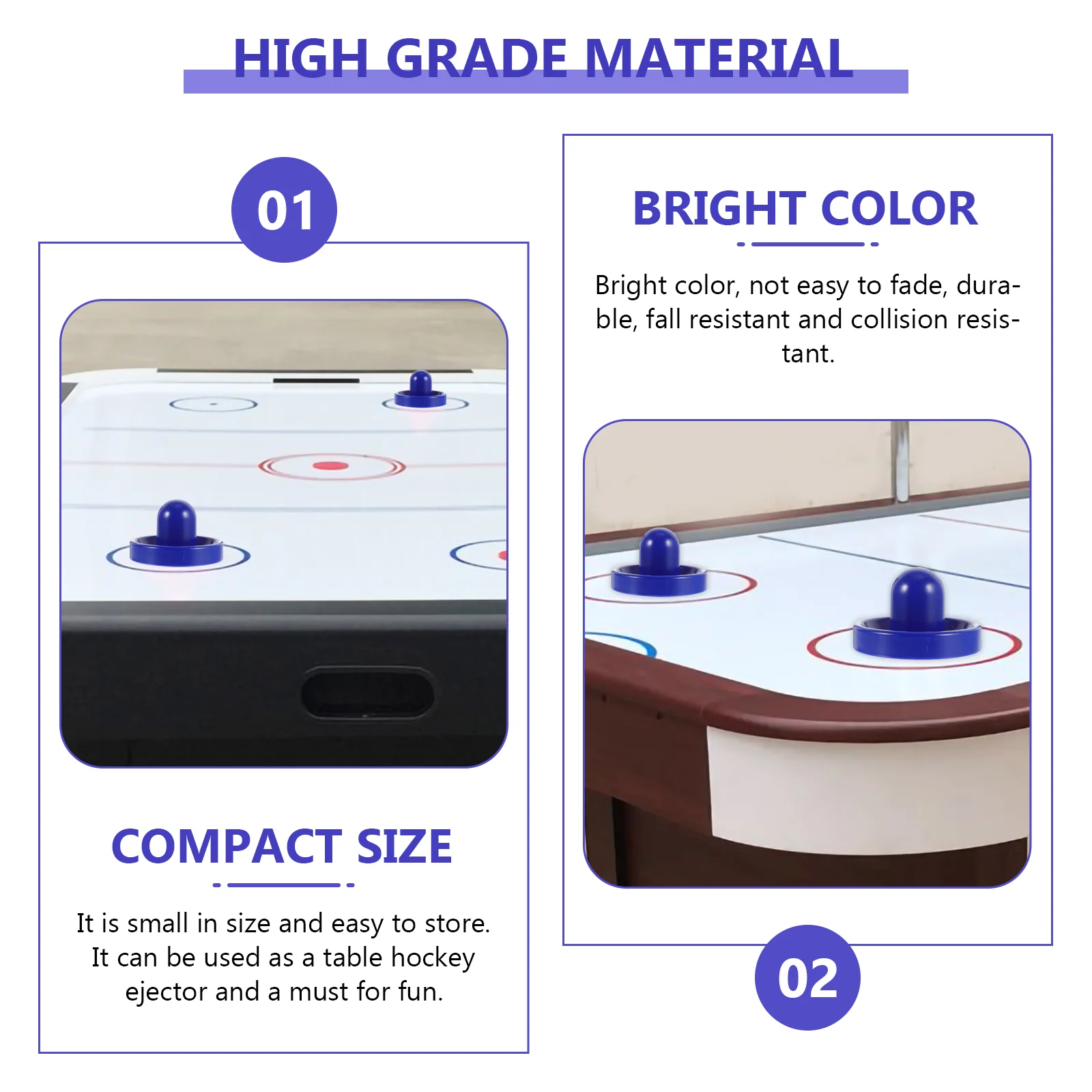 HIGH GRADE MATERIAL

01

COMPACT SIZE

It is small in size and easy to store. It can be used as a table hockey ejector and a must for fun.

BRIGHT COLOR

Bright color, not easy to fade, durable, fall resistant and collision resistant.

02