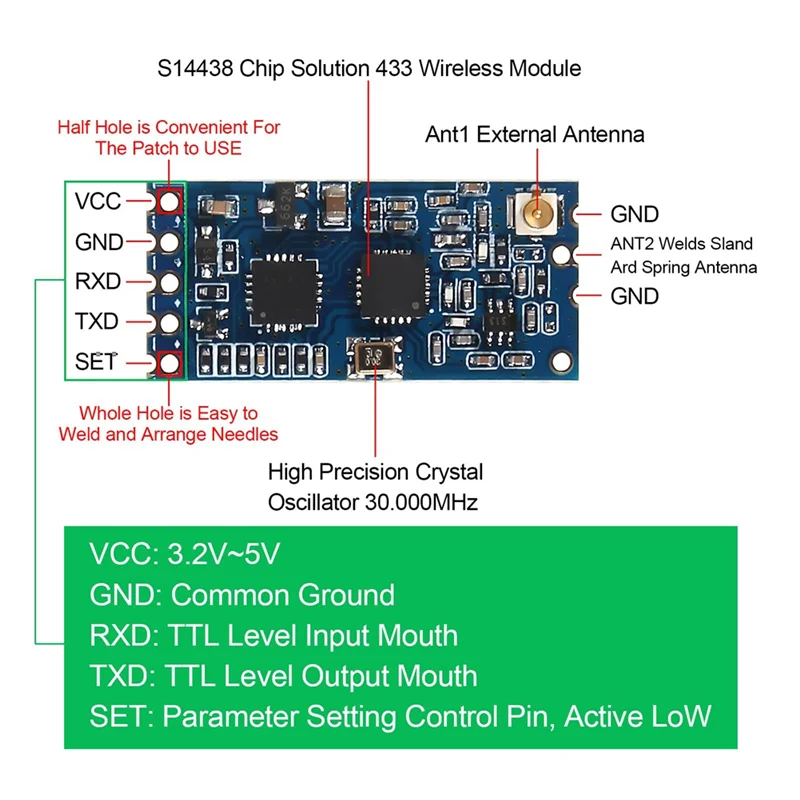 S14438 Chip Solution 433 Wireless Module

Half Hole is Convenient For The Patch to USE

Ant1 External Antenna

VCC

GND

RXD

TXD

SET

GND

ANT2 Welds Sland Ard Spring Antenna

GND

Whole Hole is Easy to Weld and Arrange Needles

High Precision Crystal Oscillator 30.000MHz

VCC: 3.2V~5V
GND: Common Ground
RXD: TTL Level Input Mouth
TXD: TTL Level Output Mouth
SET: Parameter Setting Control Pin, Active LoW