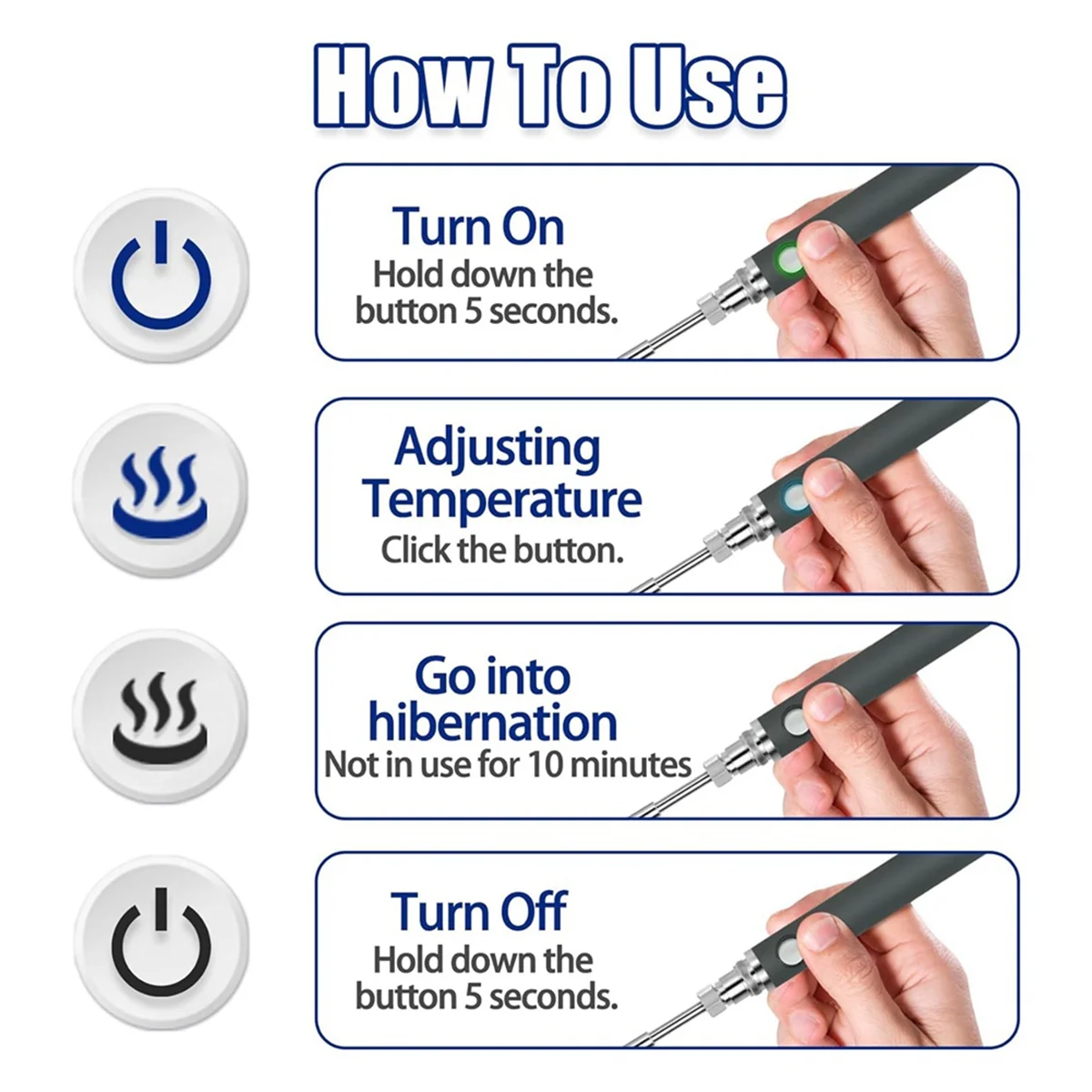 How To Use

Turn On
Hold down the button 5 seconds.

Adjusting Temperature
Click the button.

Go into hibernation
Not in use for 10 minutes

Turn Off
Hold down the button 5 seconds.