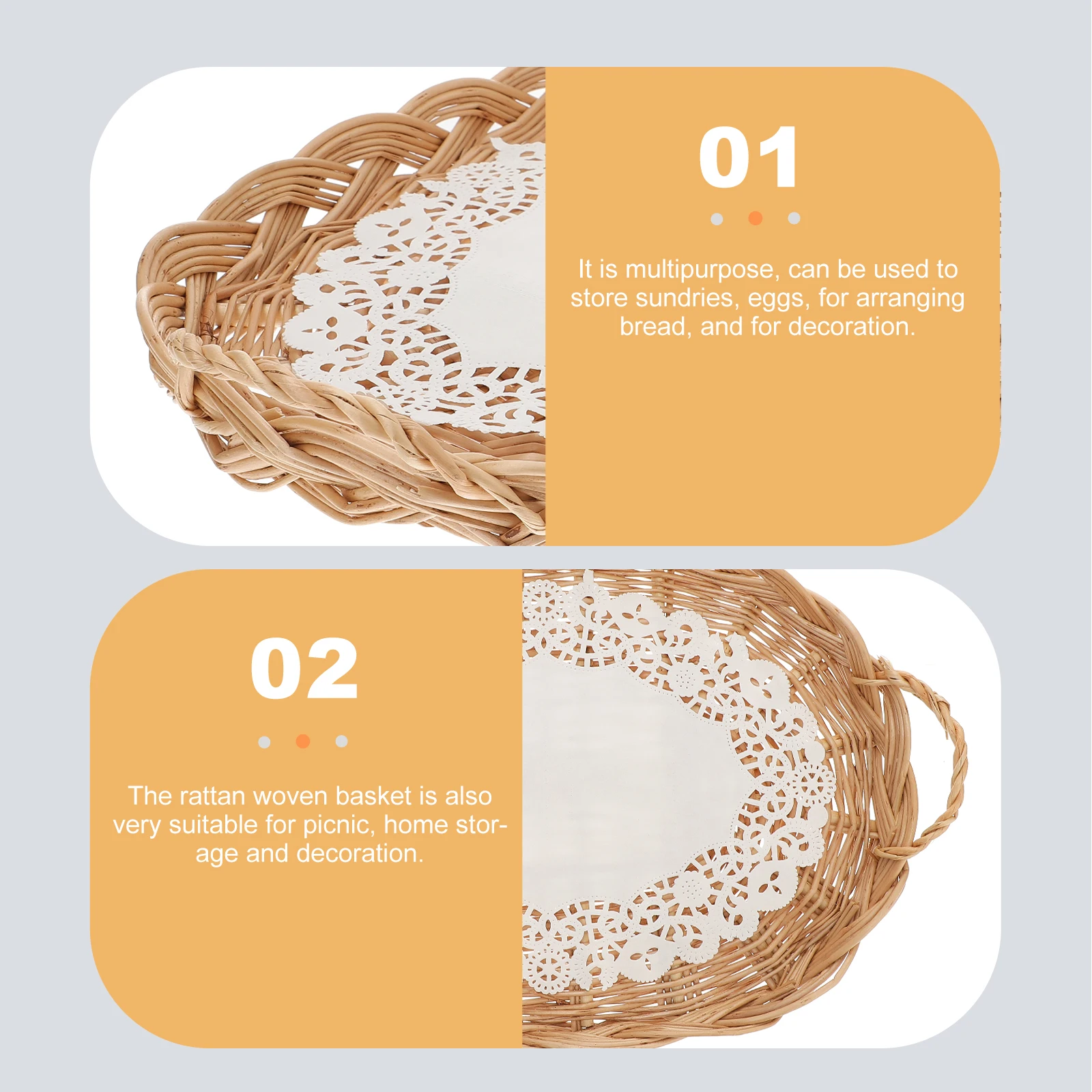 01

It is multipurpose, can be used to store sundries, eggs, for arranging bread, and for decoration.

02

The rattan woven basket is also very suitable for picnic, home storage and decoration.