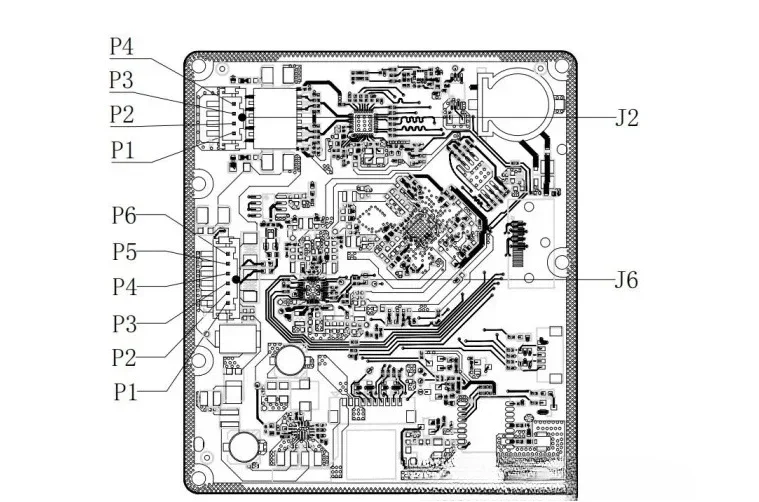 P4
P3
P2
P1
J2
P6
P5
P4
P3
P2
P1
J6