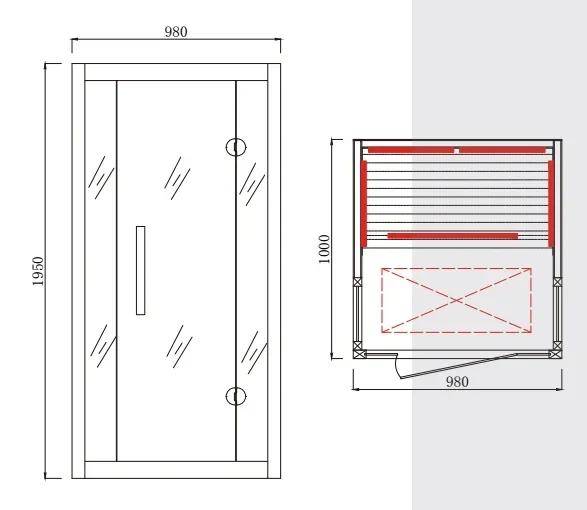 980

1950

1000

980