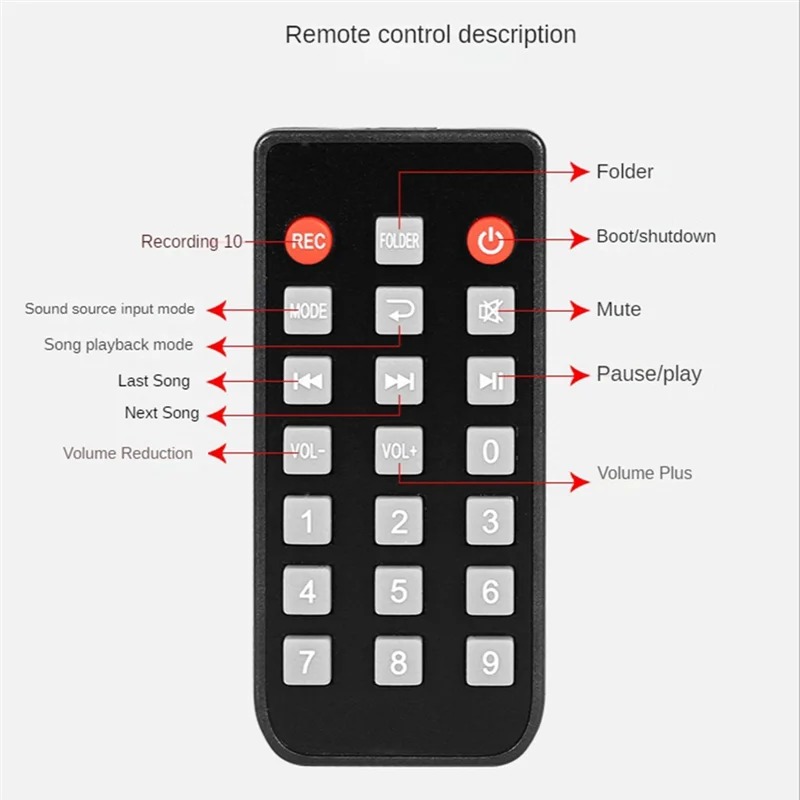 Remote control description

Folder

Recording 10

REC

FOLDER

Boot/shutdown

Sound source input mode

MODE

Mute

Song playback mode

Last Song

Pause/play

Next Song

Volume Reduction

VOL-

VOL+

0

Volume Plus

1

2

3

4

5

6

7

8

9