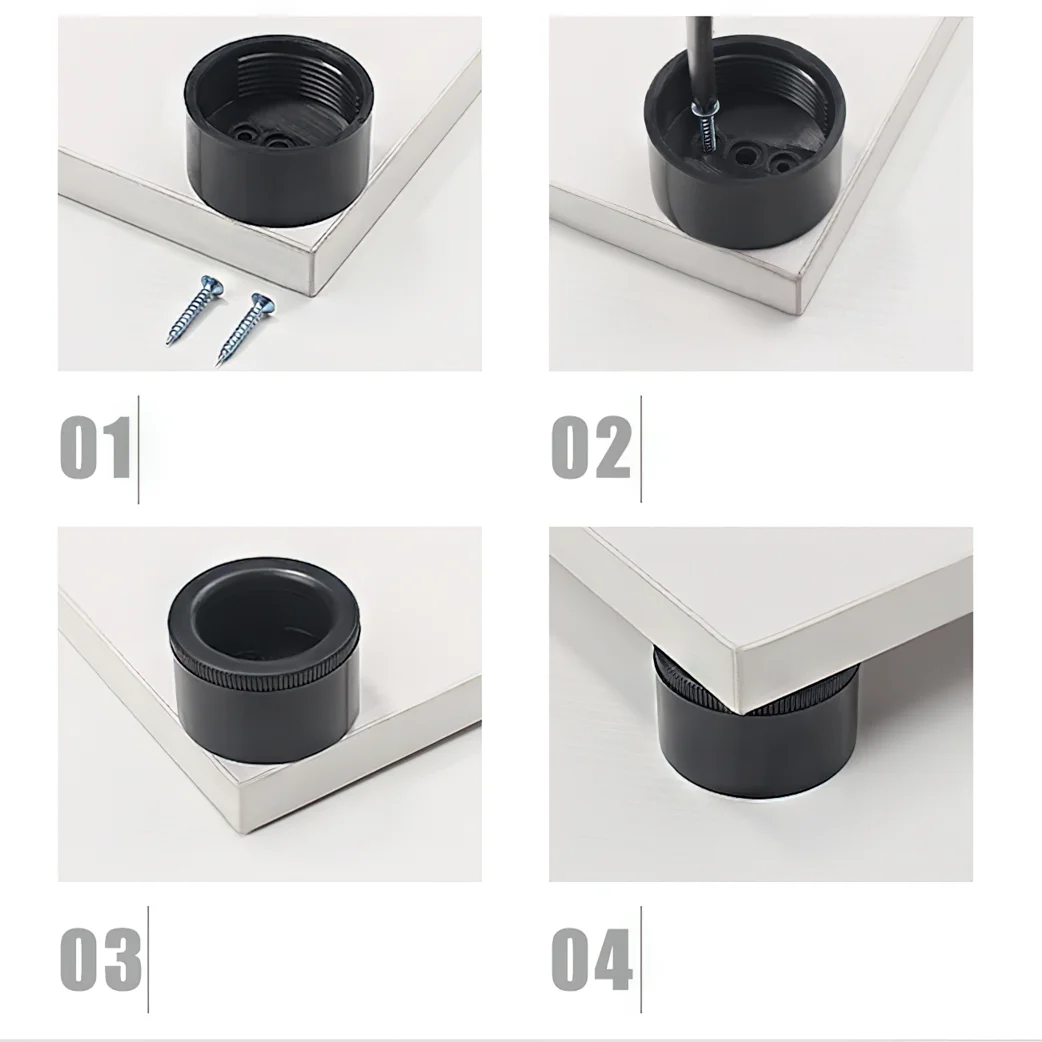 01

02

03

04