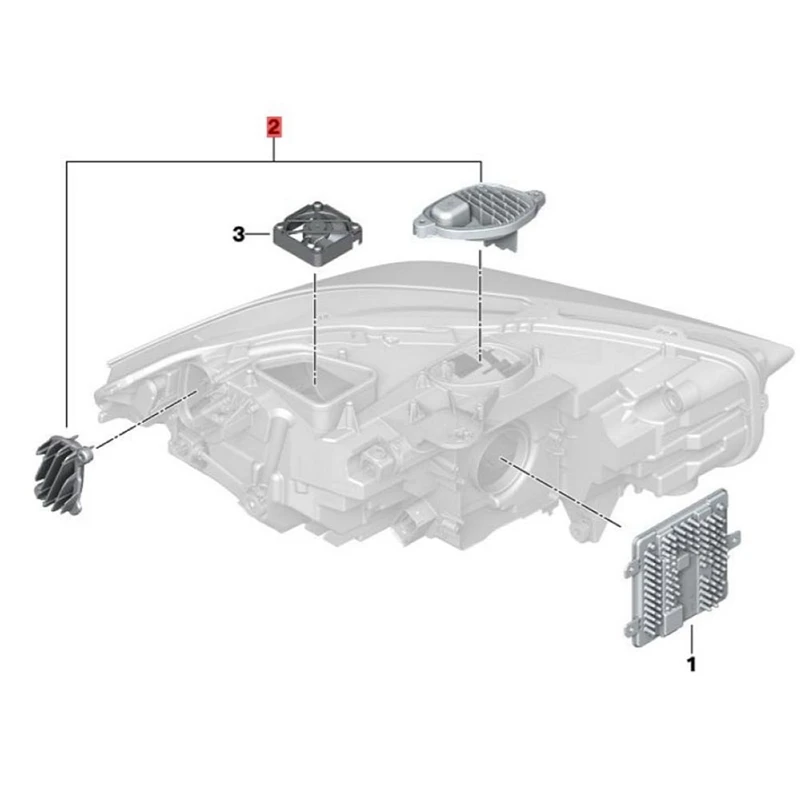 2
3
1