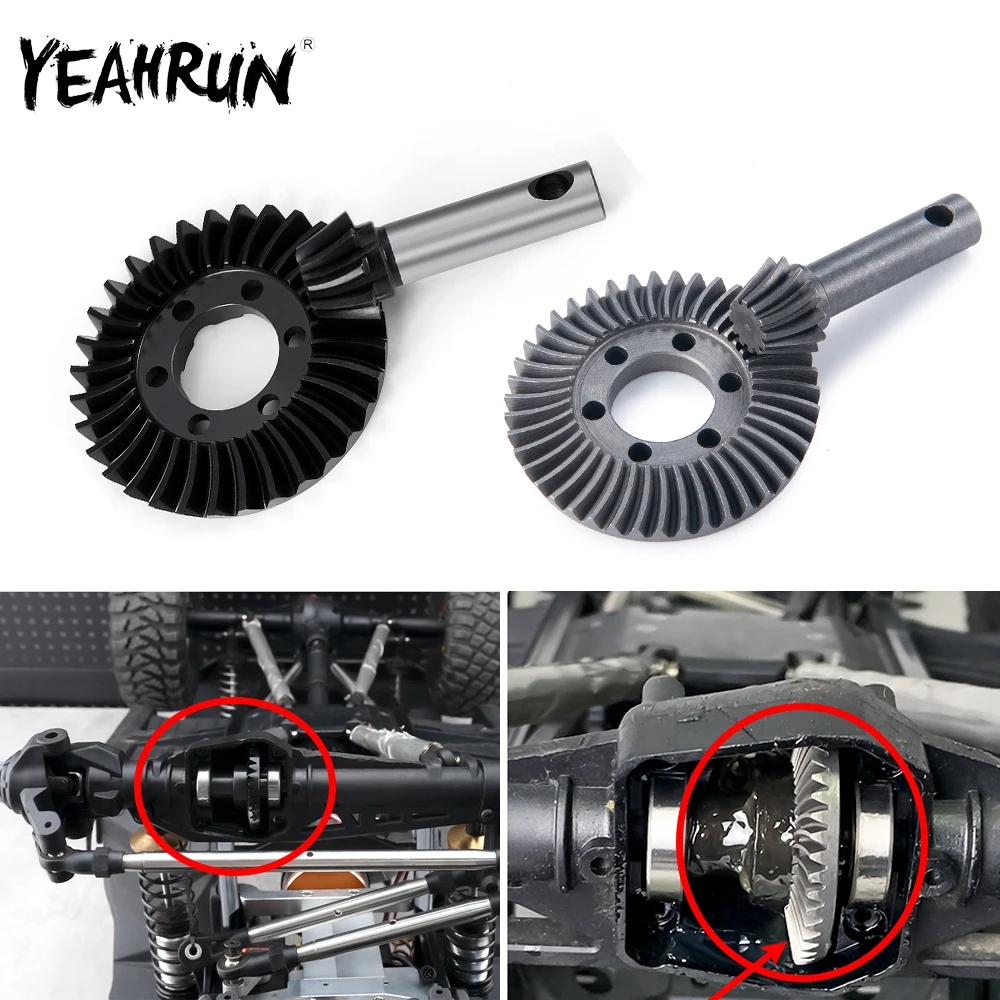 YEAHRUN®