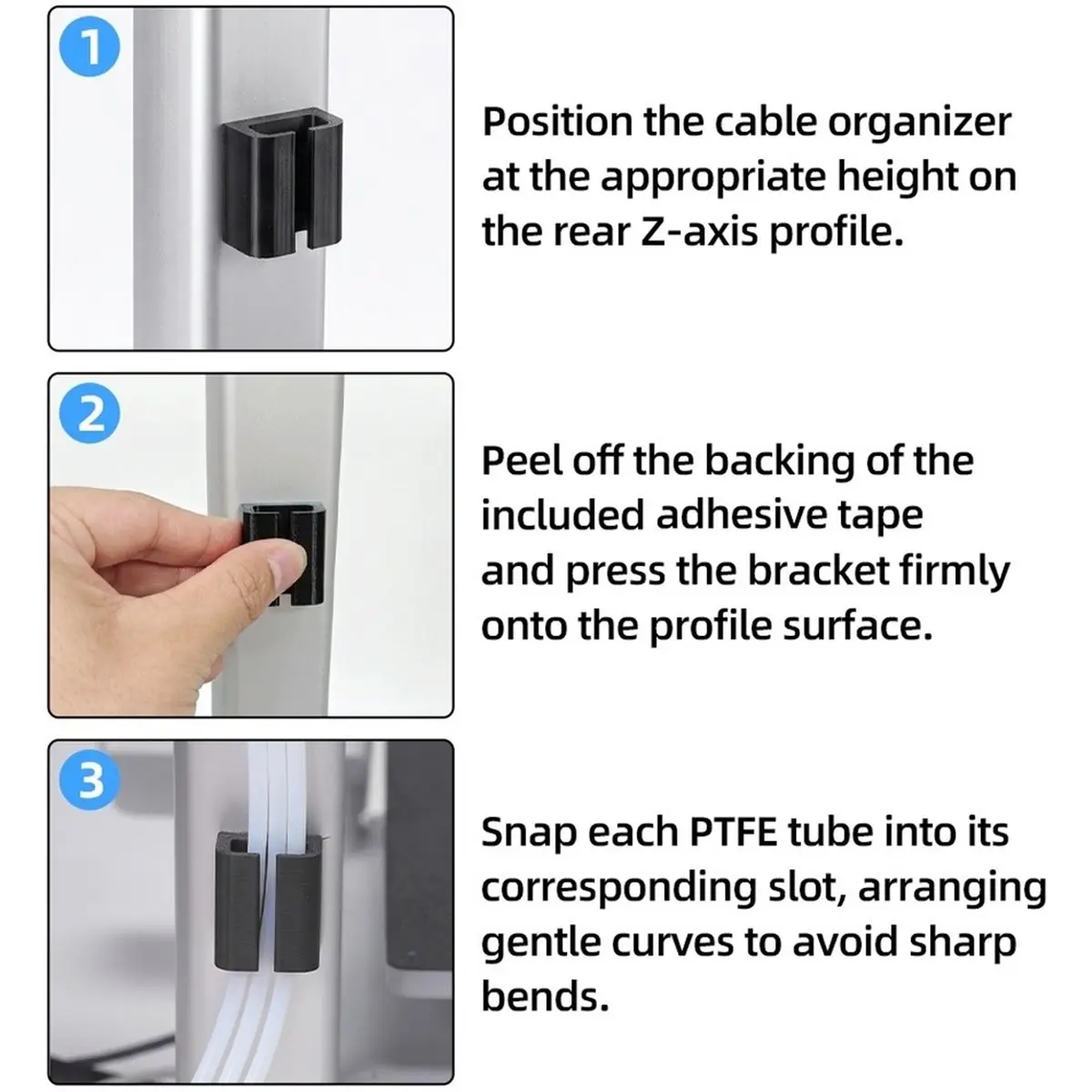 1

Position the cable organizer at the appropriate height on the rear Z-axis profile.

2

Peel off the backing of the included adhesive tape
and press the bracket firmly onto the profile surface.

3

Snap each PTFE tube into its corresponding slot, arranging gentle curves to avoid sharp bends.