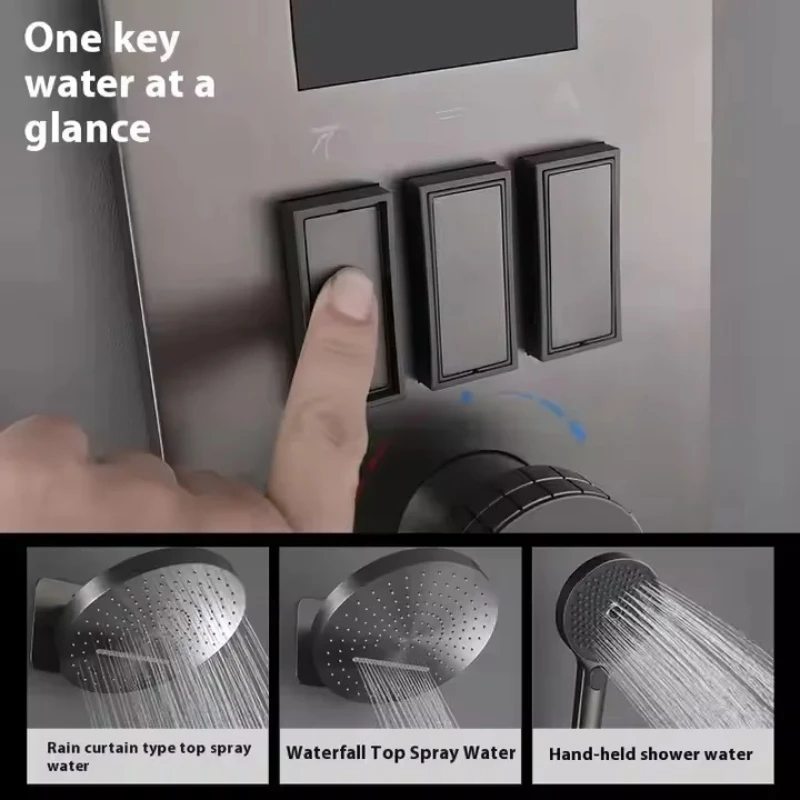 One key water at a glance

Rain curtain type top spray water

Waterfall Top Spray Water

Hand-held shower water