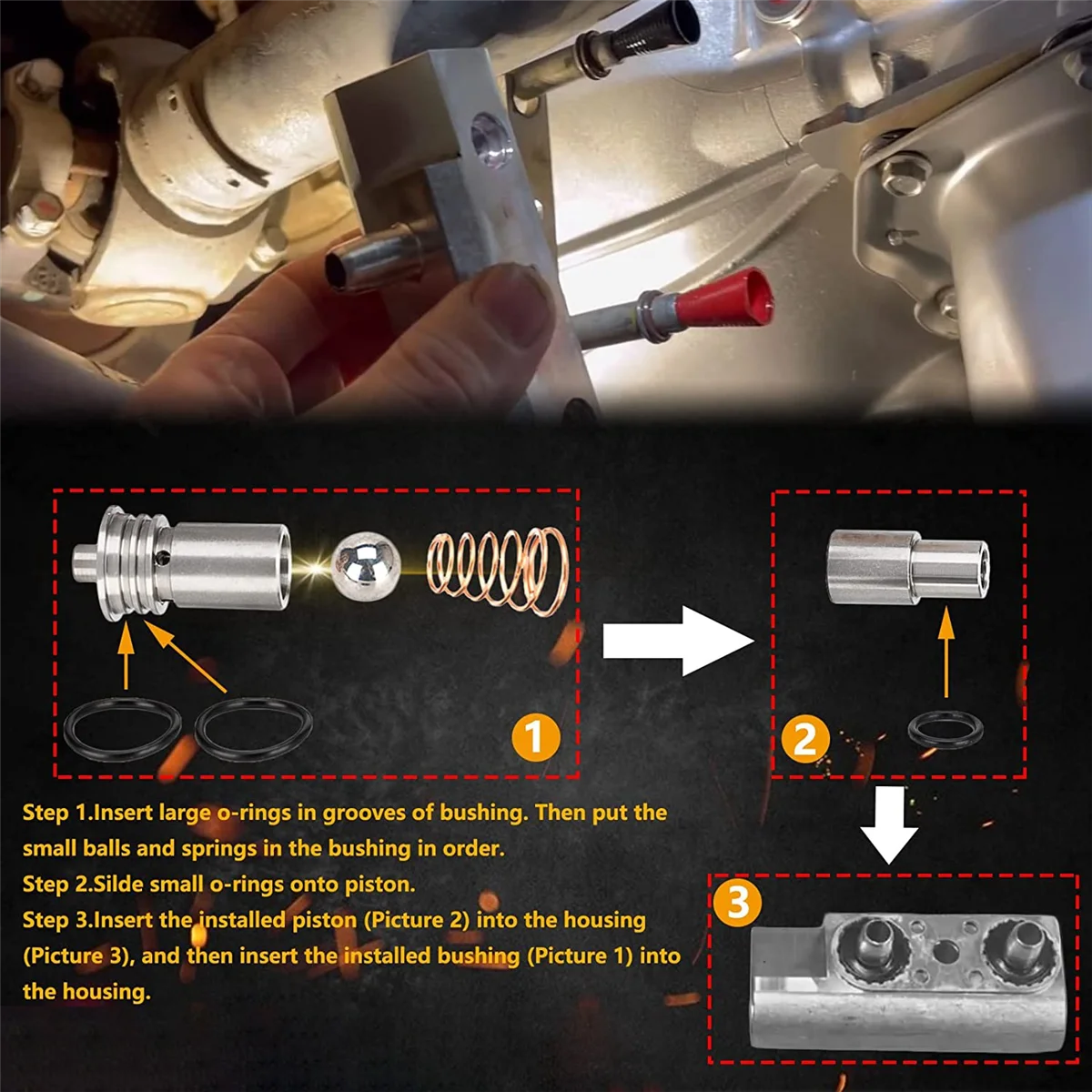 1

2

3

Step 1.Insert large o-rings in grooves of bushing. Then put the small balls and springs in the bushing in order.
Step 2.Silde small o-rings onto piston.
Step 3.Insert the installed piston (Picture 2) into the housing (Picture 3), and then insert the installed bushing (Picture 1) into the housing.