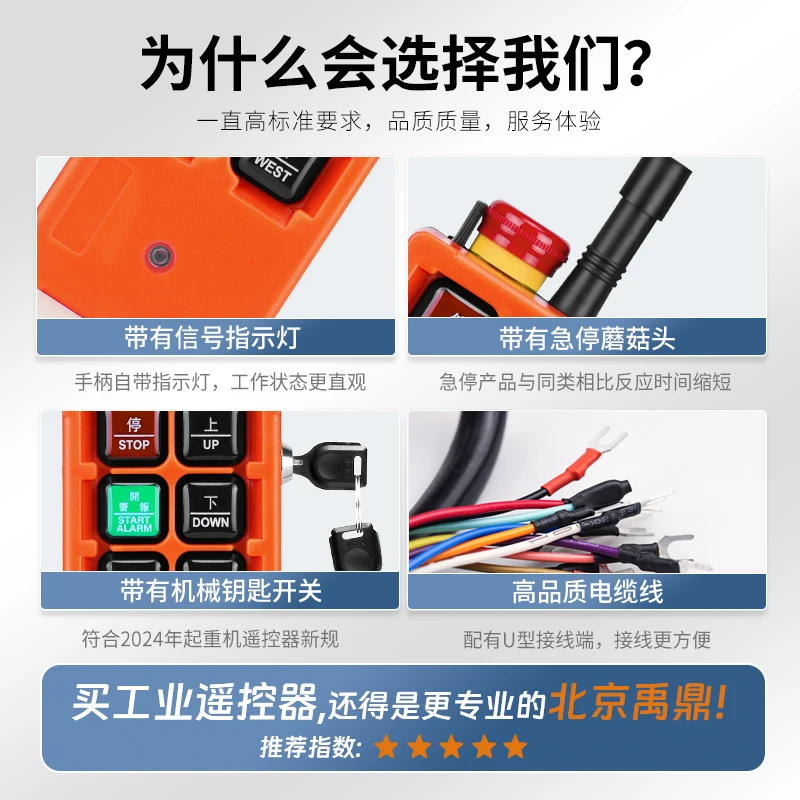 为什么会选择我们?

一直高标准要求，品质质量，服务体验

WEST

带有信号指示灯

手柄自带指示灯，工作状态更直观

带有急停蘑菇头

急停产品与同类相比反应时间缩短

停
STOP

上
UP

開
警報
START
ALARM

下
DOWN

带有机械钥匙开关

符合2024年起重机遥控器新规

高品质电缆线

配有U型接线端，接线更方便

买工业遥控器,还得是更专业的北京禹鼎!

推荐指数: ★★★★★