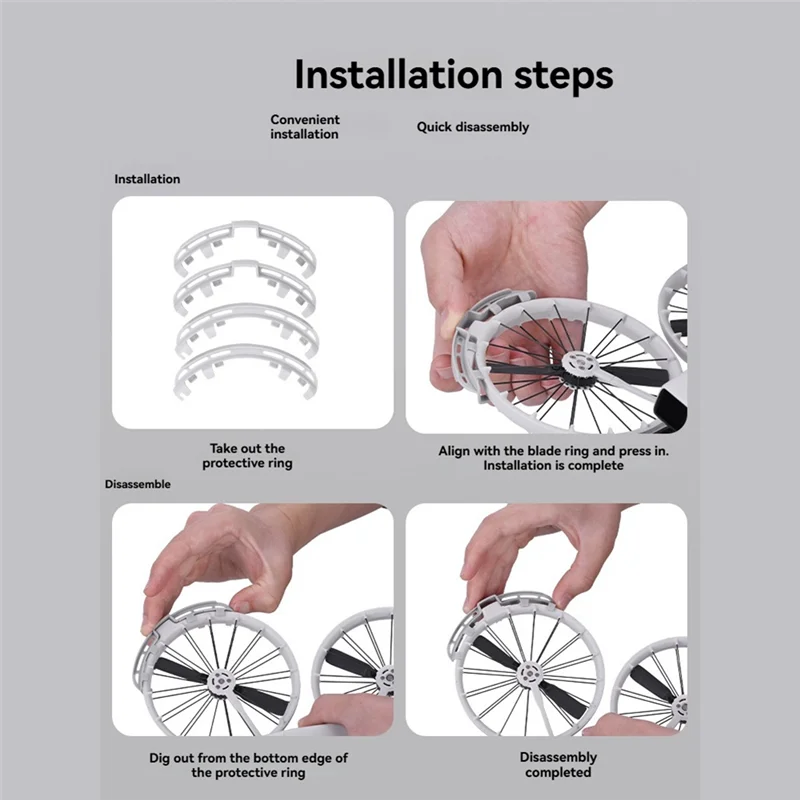 Installation steps

Convenient installation

Quick disassembly

Installation

Take out the protective ring

Align with the blade ring and press in. Installation is complete

Disassemble

Dig out from the bottom edge of the protective ring

Disassembly completed