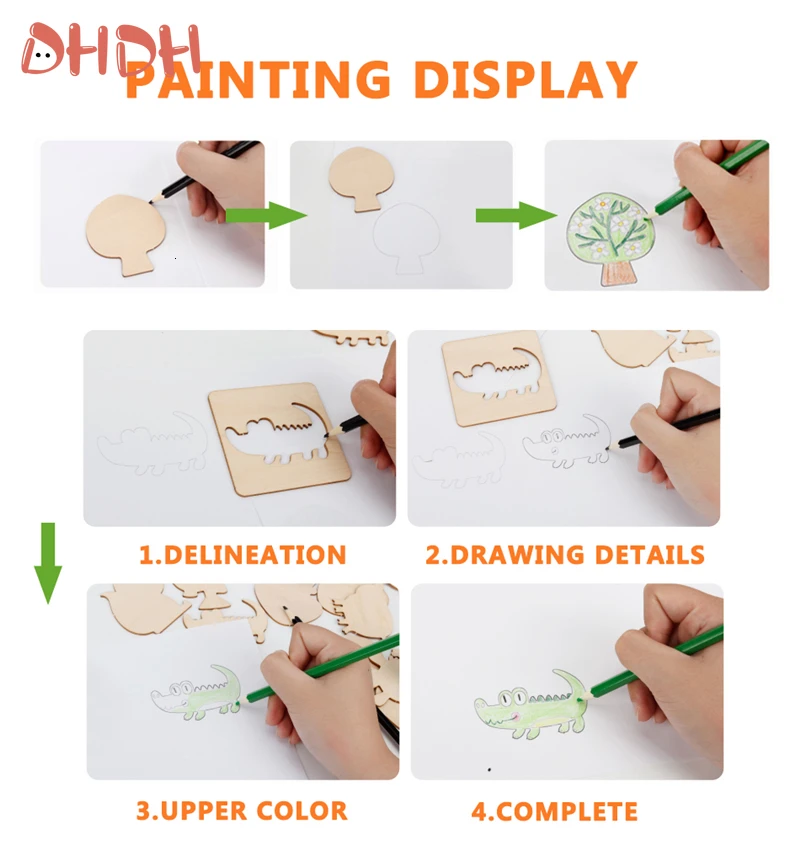 DHDH
PAINTING DISPLAY

1.DELINEATION

2.DRAWING DETAILS

3.UPPER COLOR

4.COMPLETE