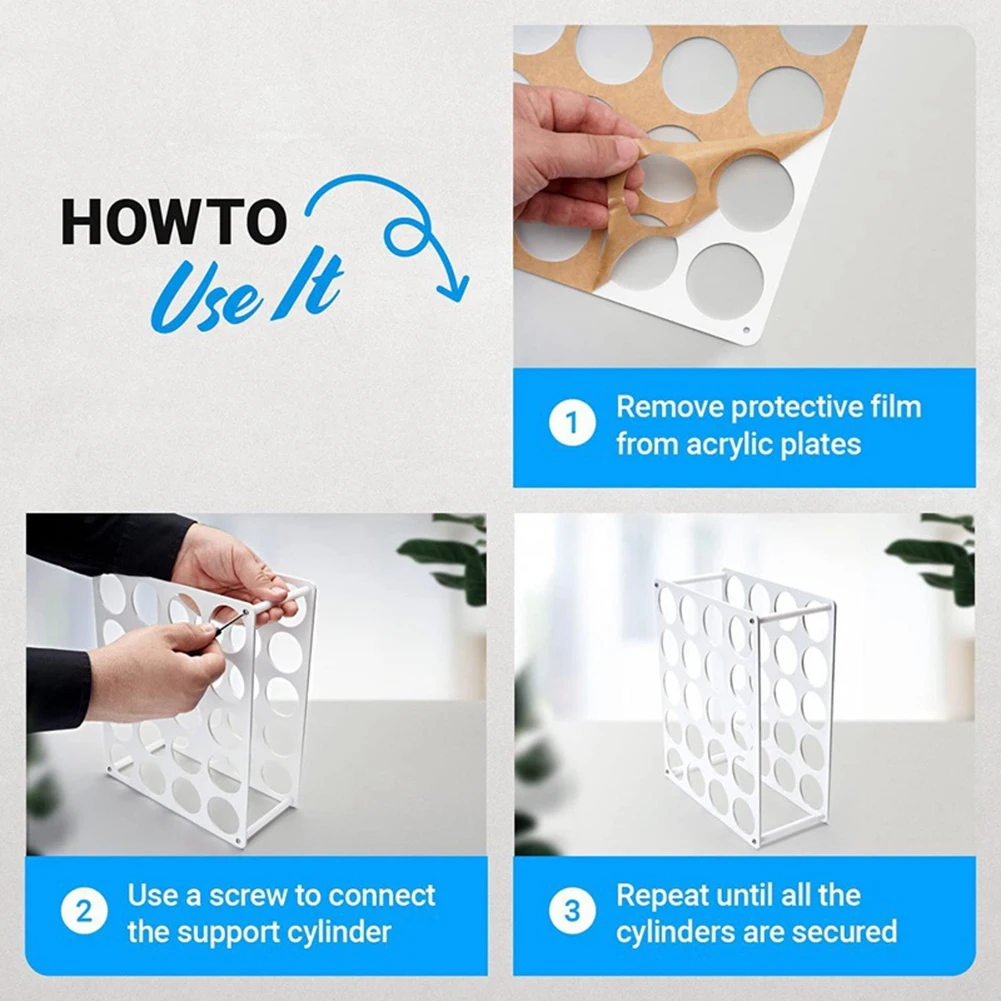 HOWTO
Use It

1 Remove protective film from acrylic plates

2 Use a screw to connect the support cylinder

3 Repeat until all the cylinders are secured