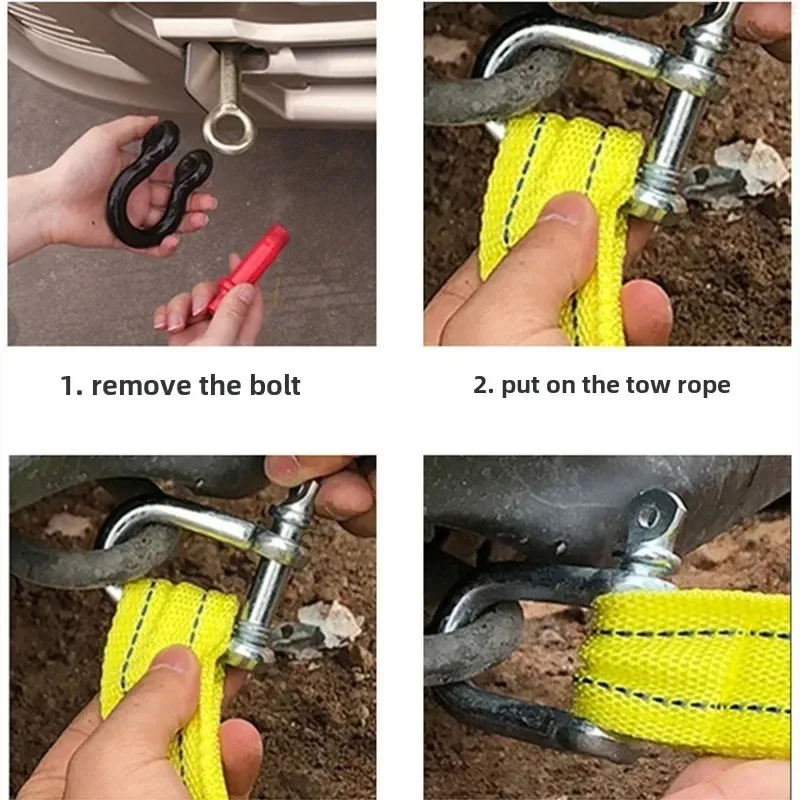 1. remove the bolt

2. put on the tow rope