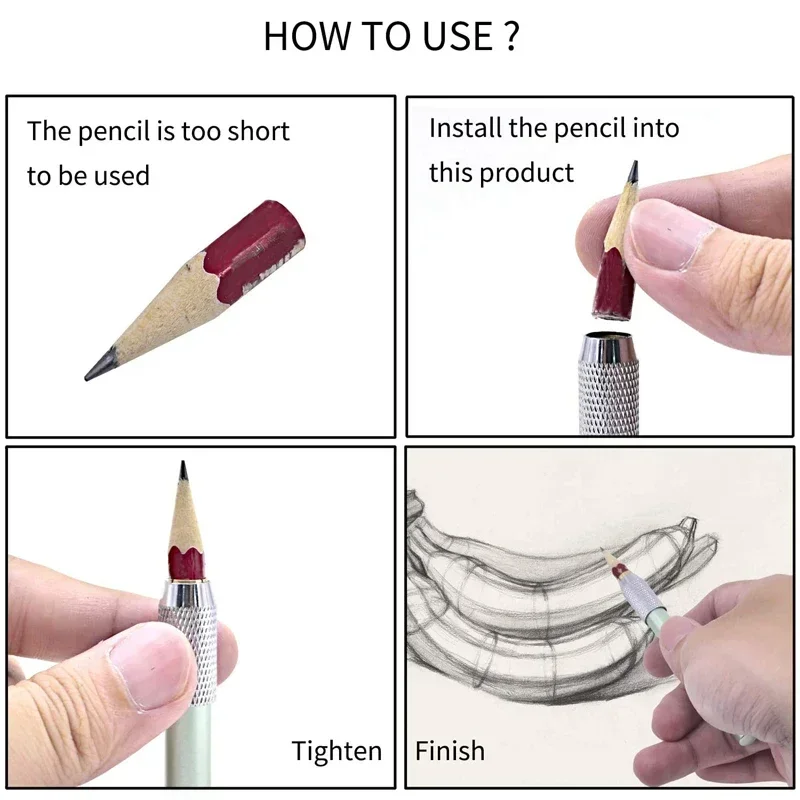 HOW TO USE ?

The pencil is too short to be used

Install the pencil into this product

Tighten

Finish