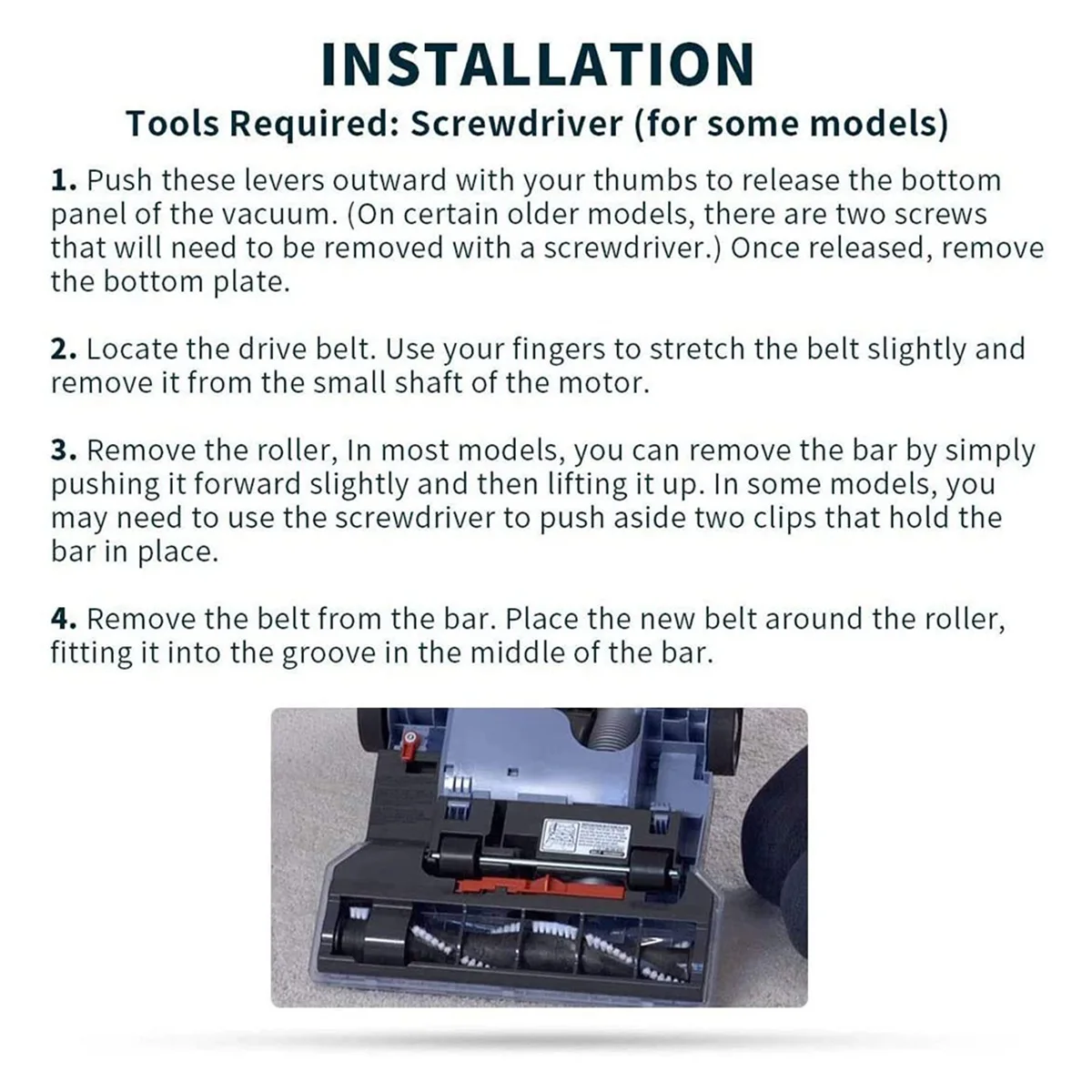 INSTALLATION

Tools Required: Screwdriver (for some models)

1. Push these levers outward with your thumbs to release the bottom panel of the vacuum. (On certain older models, there are two screws that will need to be removed with a screwdriver.) Once released, remove the bottom plate.

2. Locate the drive belt. Use your fingers to stretch the belt slightly and remove it from the small shaft of the motor.

3. Remove the roller, In most models, you can remove the bar by simply pushing it forward slightly and then lifting it up. In some models, you may need to use the screwdriver to push aside two clips that hold the bar in place.

4. Remove the belt from the bar. Place the new belt around the roller, fitting it into the groove in the middle of the bar.