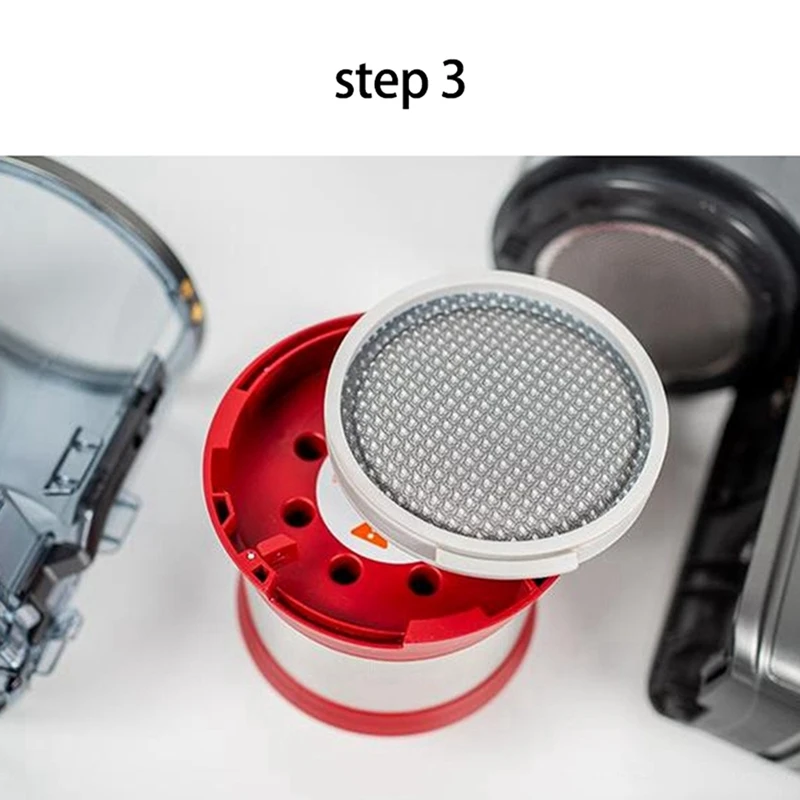 step 3