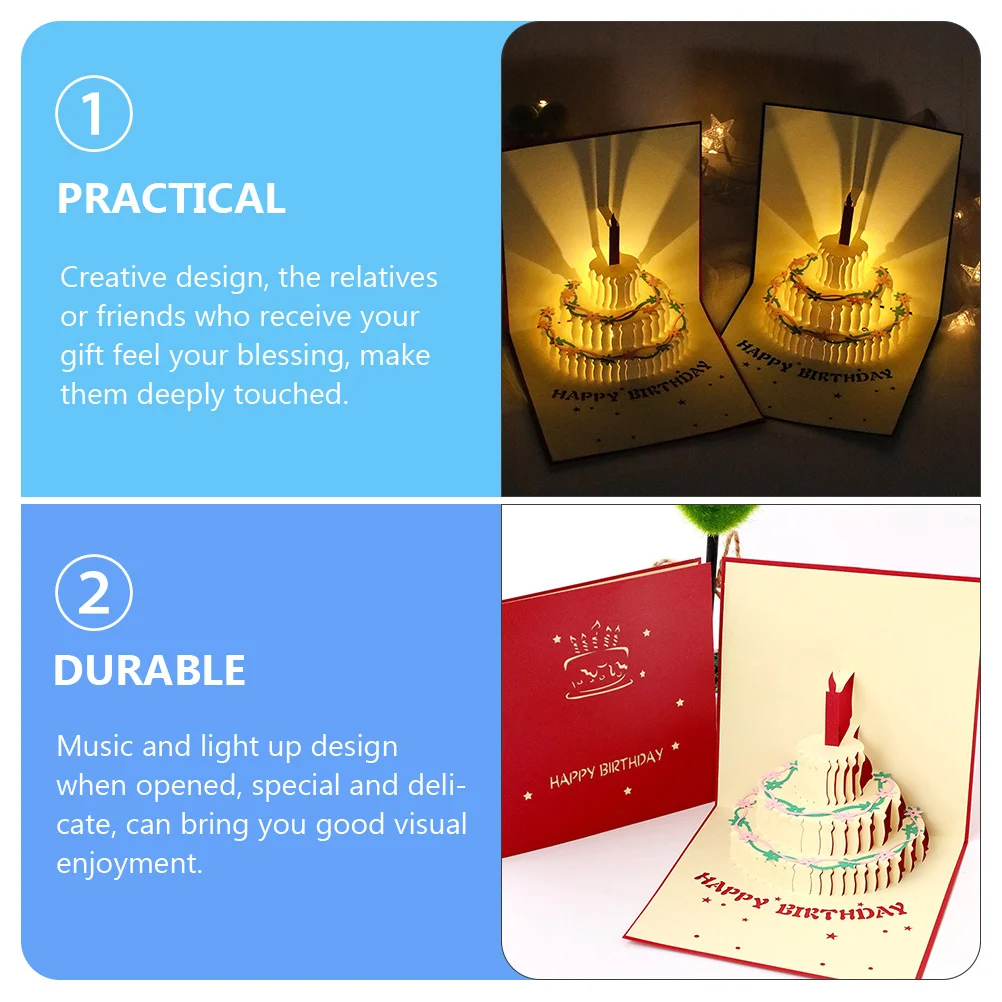 1

PRACTICAL

Creative design, the relatives or friends who receive your gift feel your blessing, make them deeply touched.

HAPPY BIRTHDAY

HAPPY BIRTHDAY

2

DURABLE

Music and light up design when opened, special and delicate, can bring you good visual enjoyment.

HAPPY BIRTHDAY

HAPPY BIRTHDAY